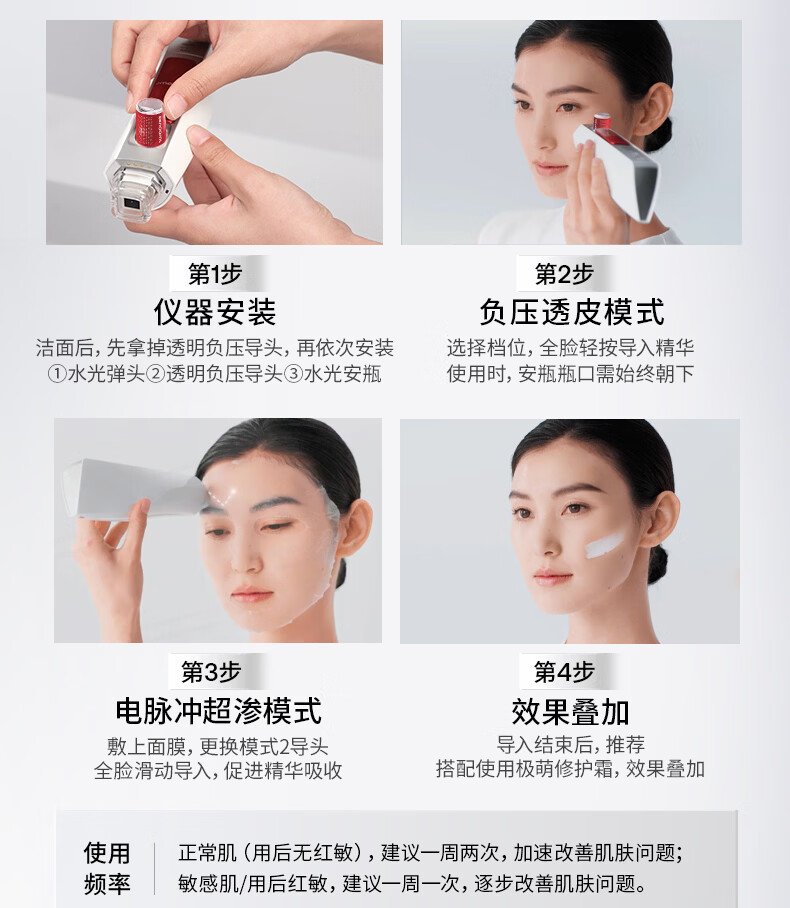 第1步
仪器安装
洁面后，先拿掉透明负压导头，再依次安装
①水光弹头②透明负压导头③水光安瓶

第2步
负压透皮模式
选择档位，全脸轻按导入精华
使用时，安瓶瓶口需始终朝下

第3步
电脉冲超渗模式
敷上面膜，更换模式2导头
全脸滑动导入，促进精华吸收

第4步
效果叠加
导入结束后，推荐
搭配使用极萌修护霜，效果叠加

使用频率
正常肌（用后无红敏），建议一周两次，加速改善肌肤问题；
敏感肌/用后红敏，建议一周一次，逐步改善肌肤问题。