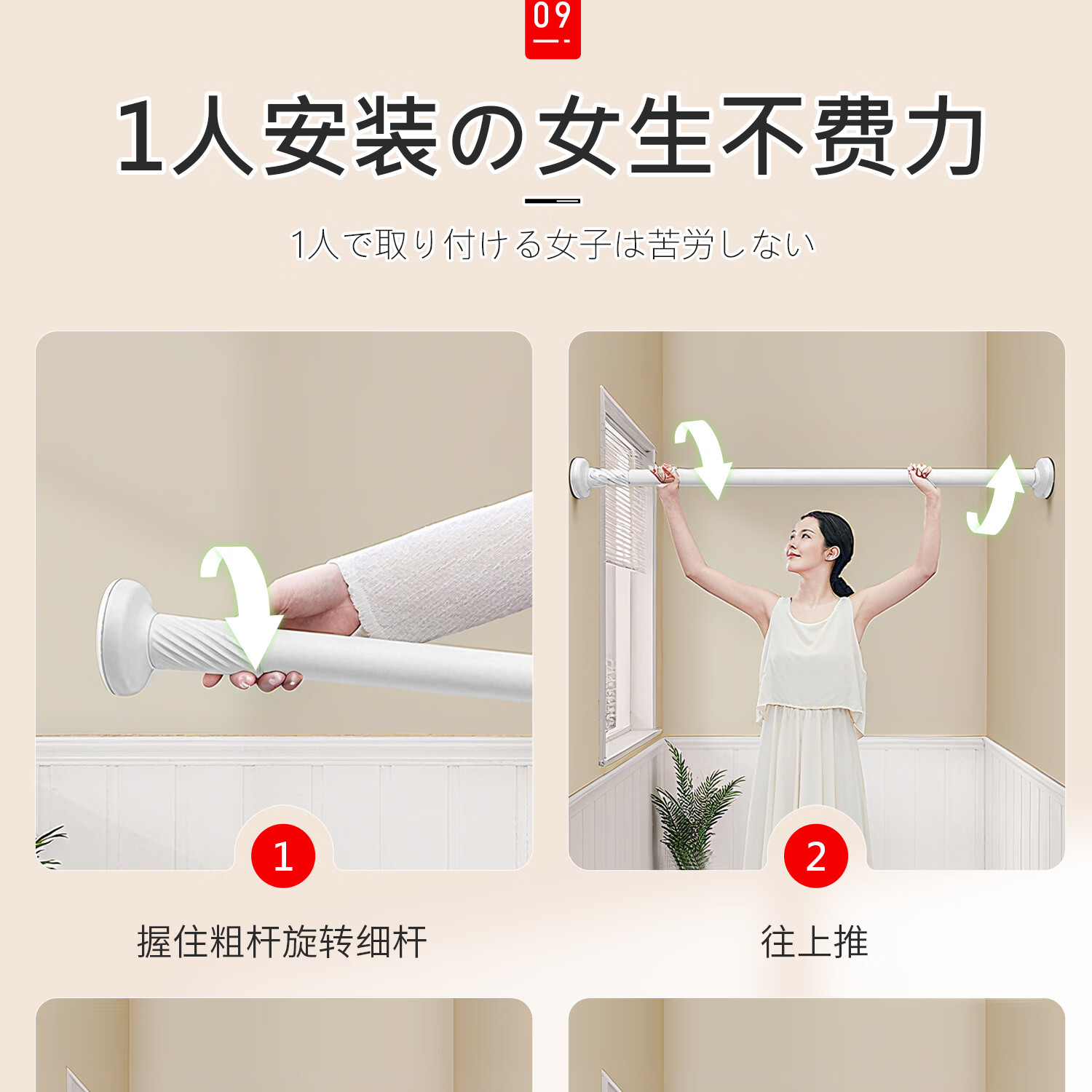 09

1人安装の女生不费力

1人で取り付ける女子は苦労しない

1

握住粗杆旋转细杆

2

往上推