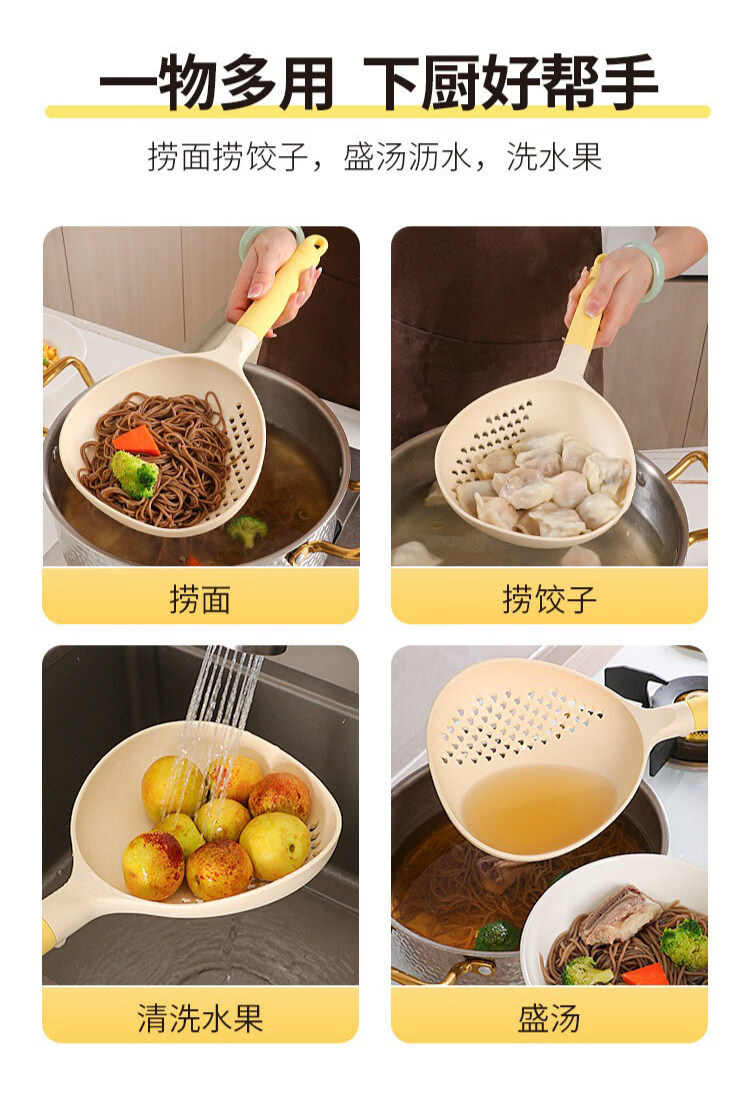 一物多用 下厨好帮手

捞面捞饺子，盛汤沥水，洗水果

捞面

捞饺子

清洗水果

盛汤