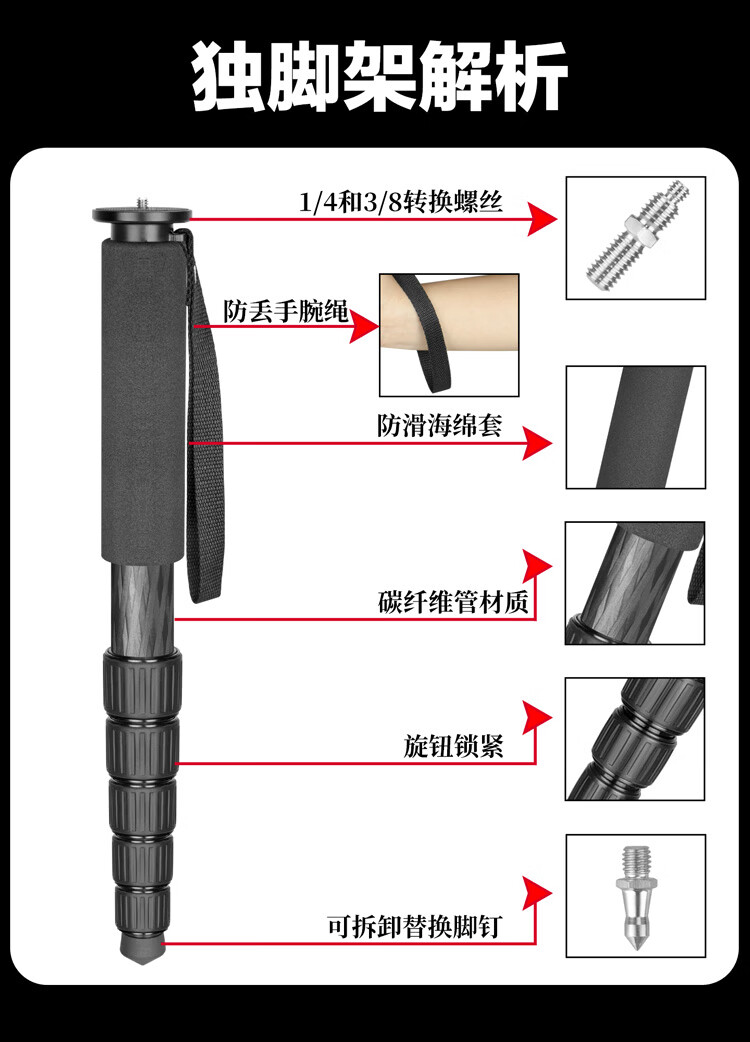 独脚架解析

1/4和3/8转换螺丝

防丢手腕绳

防滑海绵套

碳纤维管材质

旋钮锁紧

可拆卸替换脚钉