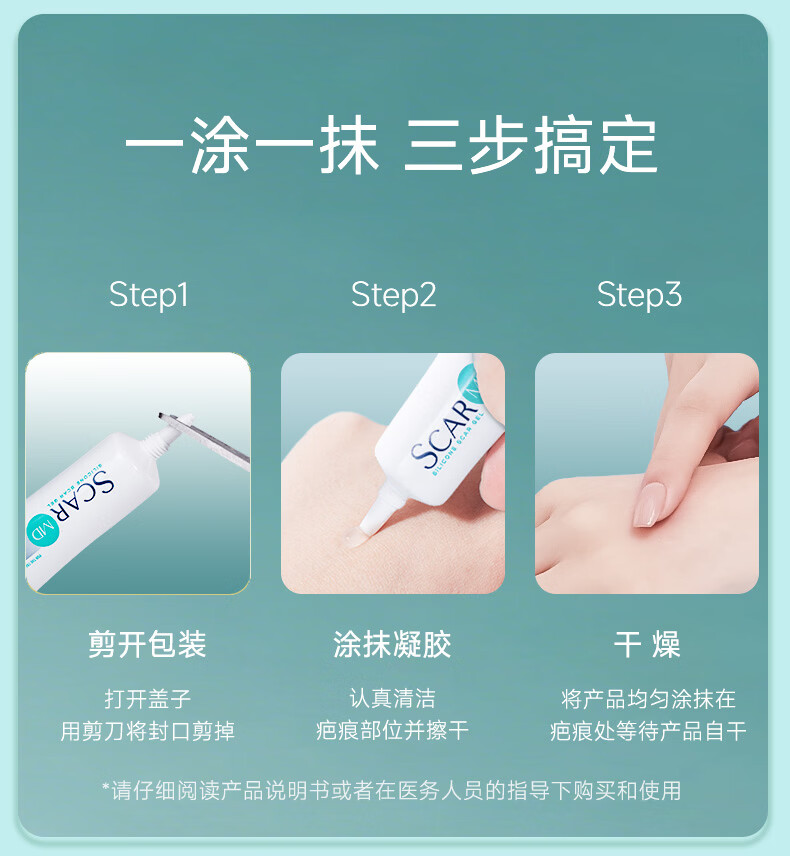 一涂一抹 三步搞定

Step1

SCAR MD
SILICONE SCAR GEL

剪开包装

打开盖子
用剪刀将封口剪掉

Step2

SCAR
SILICONE SCAR GEL

涂抹凝胶

认真清洁
疤痕部位并擦干

Step3

干 燥

将产品均匀涂抹在
疤痕处等待产品自干

*请仔细阅读产品说明书或者在医务人员的指导下购买和使用