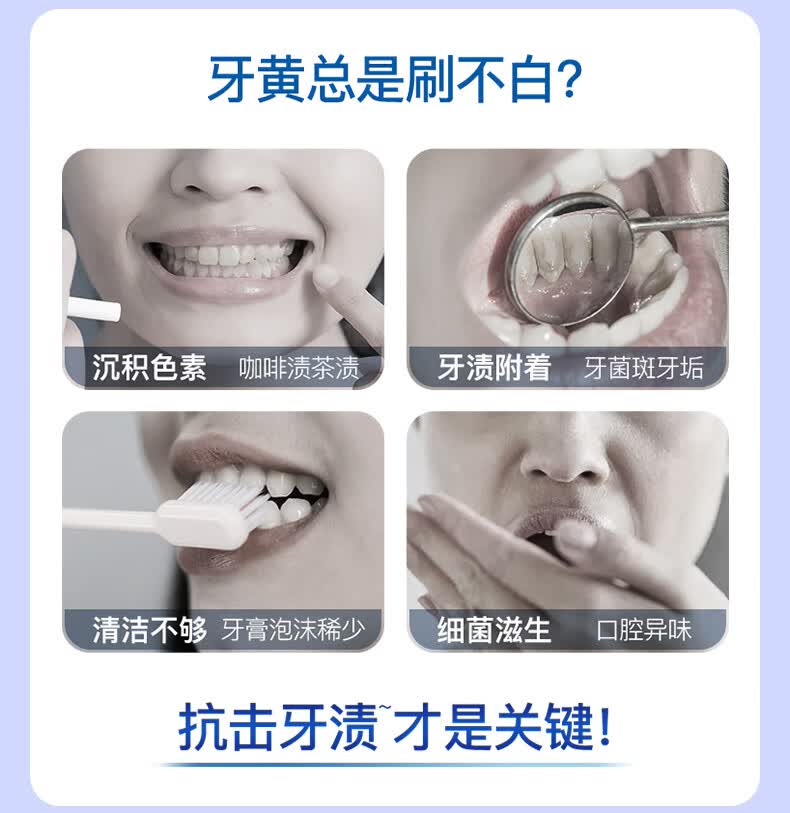 牙黄总是刷不白?

沉积色素 咖啡渍茶渍

牙渍附着 牙菌斑牙垢

清洁不够 牙膏泡沫稀少

细菌滋生 口腔异味

抗击牙渍~才是关键!