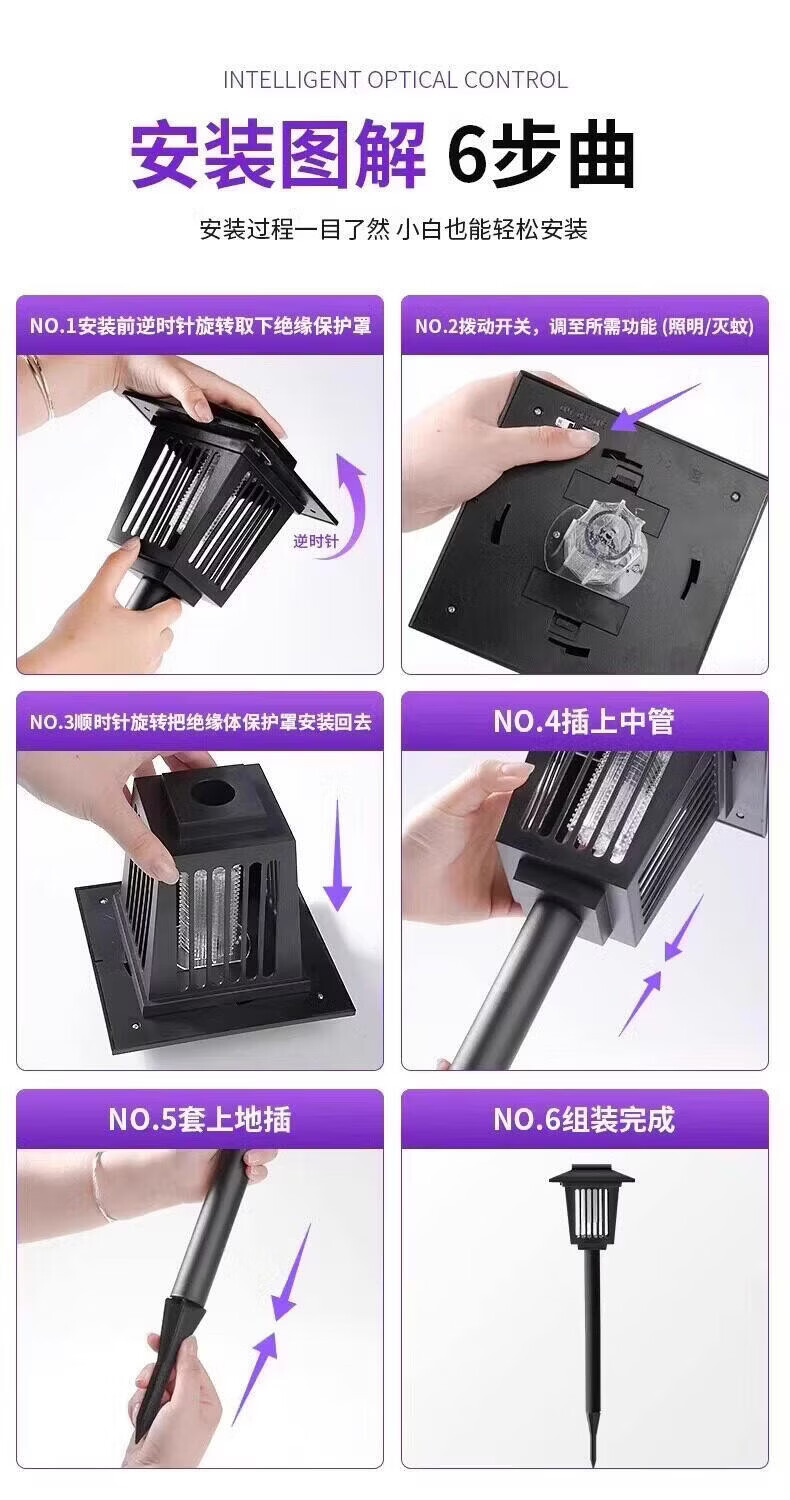 INTELLIGENT OPTICAL CONTROL

安装图解 6步曲

安装过程一目了然 小白也能轻松安装

NO.1安装前逆时针旋转取下绝缘保护罩

逆时针

NO.2拨动开关，调至所需功能 (照明/灭蚊)

NO.3顺时针旋转把绝缘体保护罩安装回去

NO.4插上中管

NO.5套上地插

NO.6组装完成