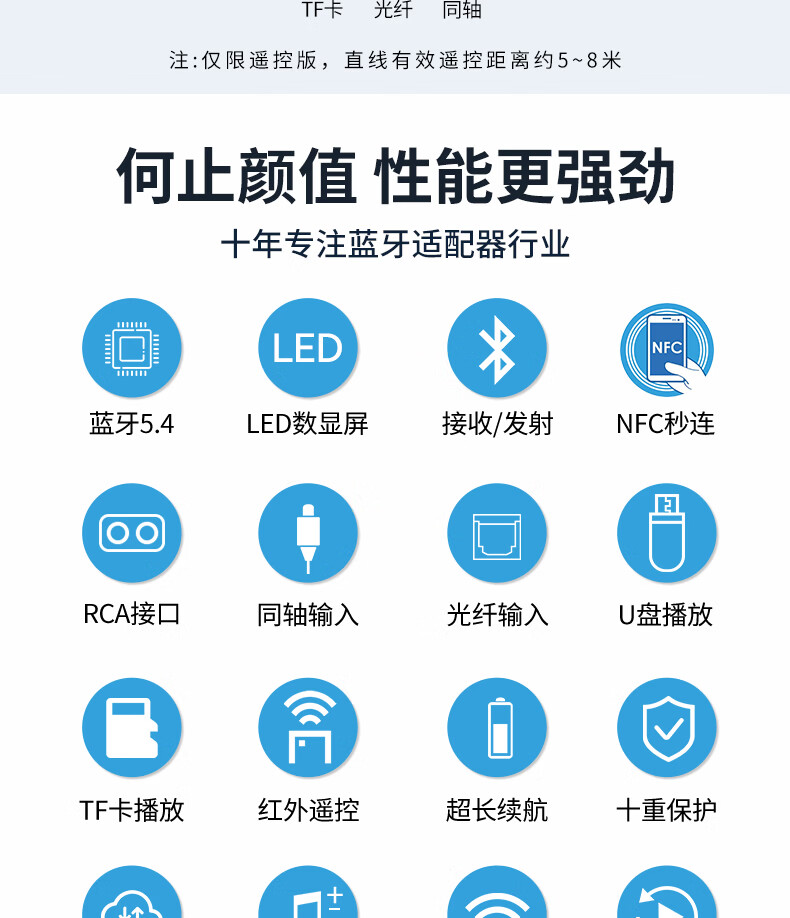 TF卡 光纤 同轴

注:仅限遥控版，直线有效遥控距离约5~8米

何止颜值 性能更强劲

十年专注蓝牙适配器行业

LED

NFC

蓝牙5.4

LED数显屏

接收/发射

NFC秒连

RCA接口

同轴输入

光纤输入

U盘播放

TF卡播放

红外遥控

超长续航

十重保护