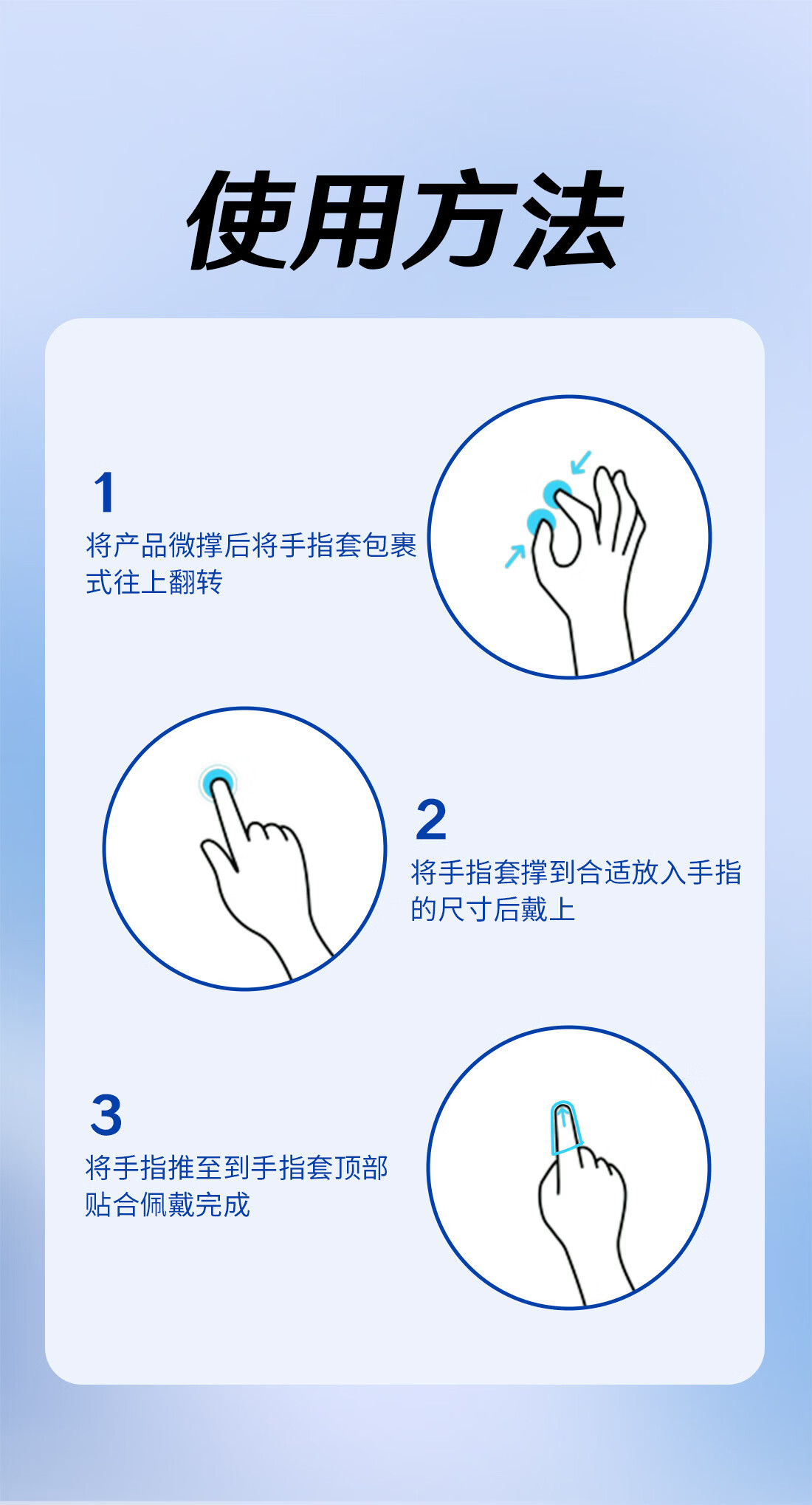 使用方法

1
将产品微撑后将手指套包裹式往上翻转

2
将手指套撑到合适放入手指的尺寸后戴上

3
将手指推至到手指套顶部贴合佩戴完成