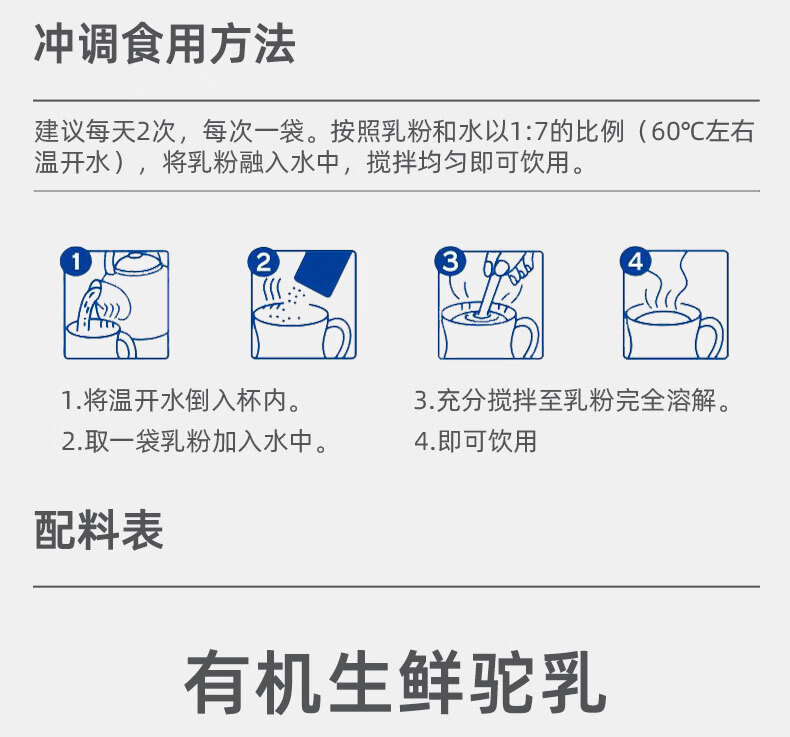 冲调食用方法

建议每天2次，每次一袋。按照乳粉和水以1:7的比例（60℃左右温开水），将乳粉融入水中，搅拌均匀即可饮用。

1

2

3

4

1.将温开水倒入杯内。
2.取一袋乳粉加入水中。

3.充分搅拌至乳粉完全溶解。
4.即可饮用

配料表

有机生鲜驼乳