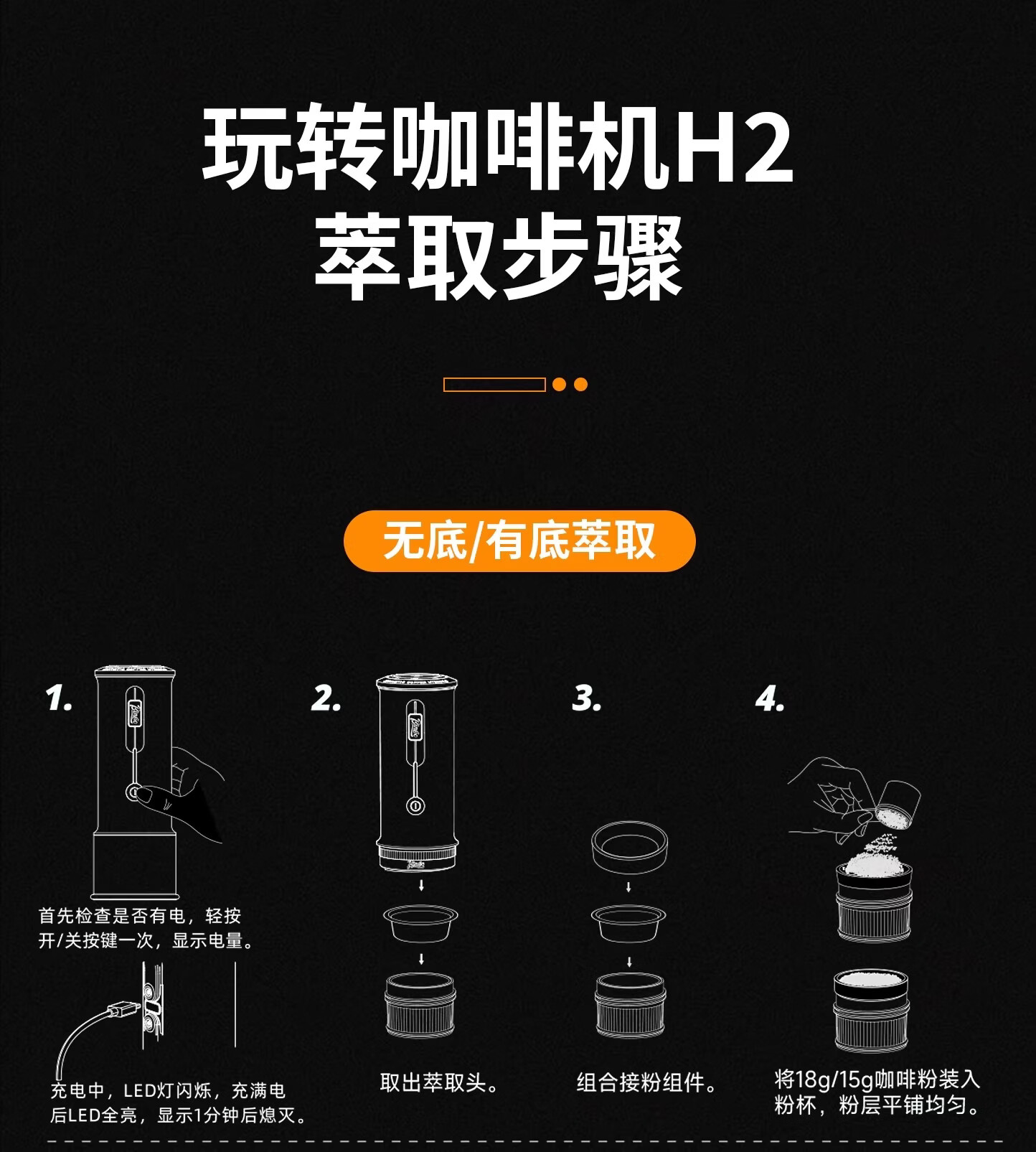 玩转咖啡机H2
萃取步骤

无底/有底萃取

1.

首先检查是否有电，轻按开/关按键一次，显示电量。

充电中，LED灯闪烁，充满电后LED全亮，显示1分钟后熄灭。

2.

取出萃取头。

3.

组合接粉组件。

4.

将18g/15g咖啡粉装入粉杯，粉层平铺均匀。