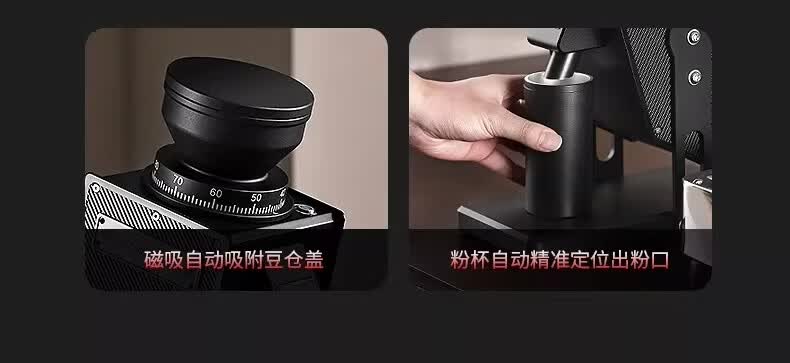 70
60
50

磁吸自动吸附豆仓盖

粉杯自动精准定位出粉口