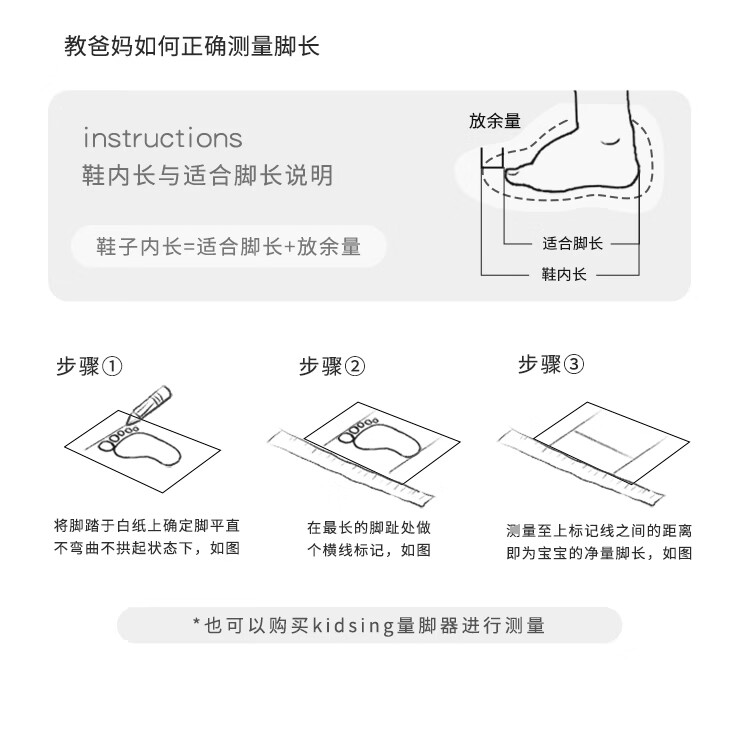 教爸妈如何正确测量脚长

instructions
鞋内长与适合脚长说明

鞋子内长=适合脚长+放余量

放余量

适合脚长

鞋内长

步骤①

将脚踏于白纸上确定脚平直不弯曲不拱起状态下，如图

步骤②

在最长的脚趾处做个横线标记，如图

步骤③

测量至上标记线之间的距离即为宝宝的净量脚长，如图

*也可以购买kidsing量脚器进行测量