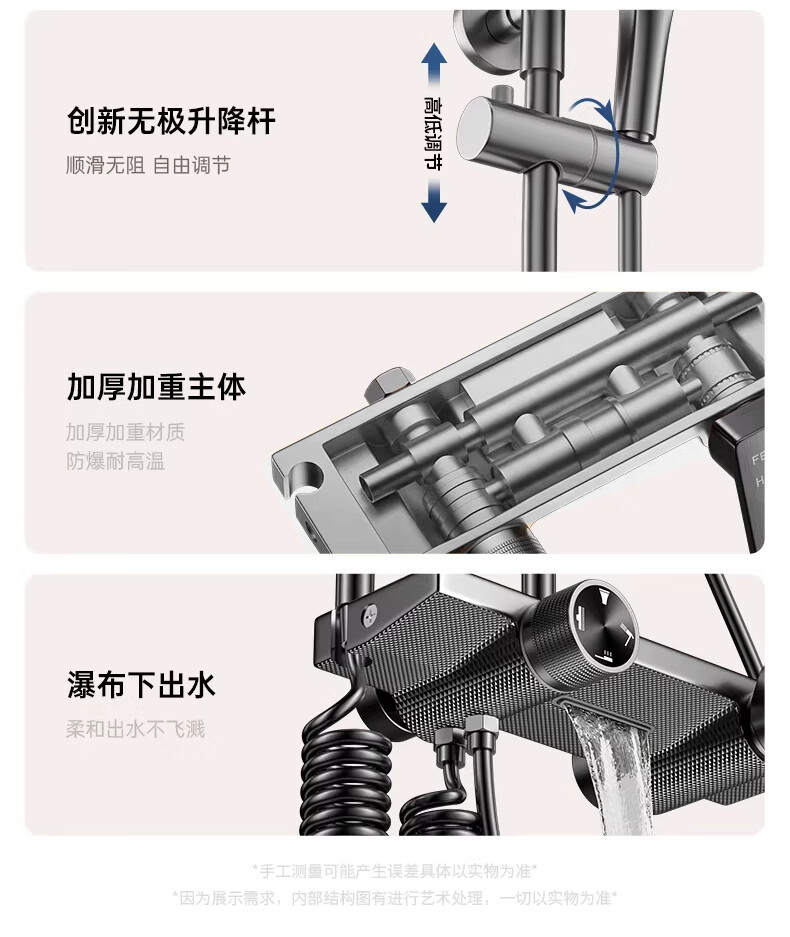 创新无极升降杆
顺滑无阻 自由调节

高低调节

加厚加重主体
加厚加重材质
防爆耐高温

FE
H

瀑布下出水
柔和出水不飞溅

*手工测量可能产生误差具体以实物为准*
*因为展示需求，内部结构图有进行艺术处理，一切以实物为准*