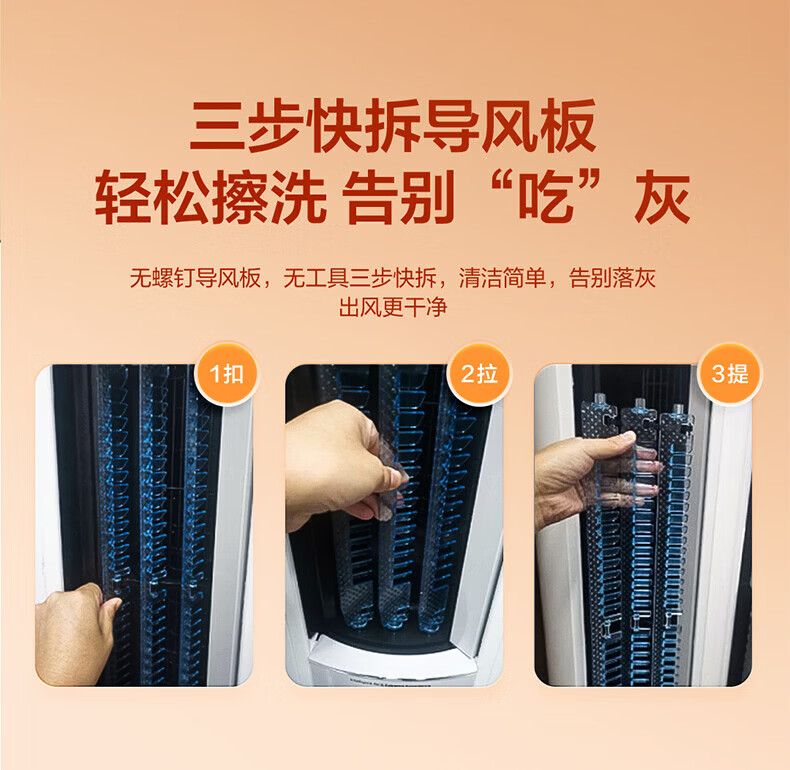 三步快拆导风板
轻松擦洗 告别“吃”灰

无螺钉导风板，无工具三步快拆，清洁简单，告别落灰
出风更干净

1扣

2拉

3提