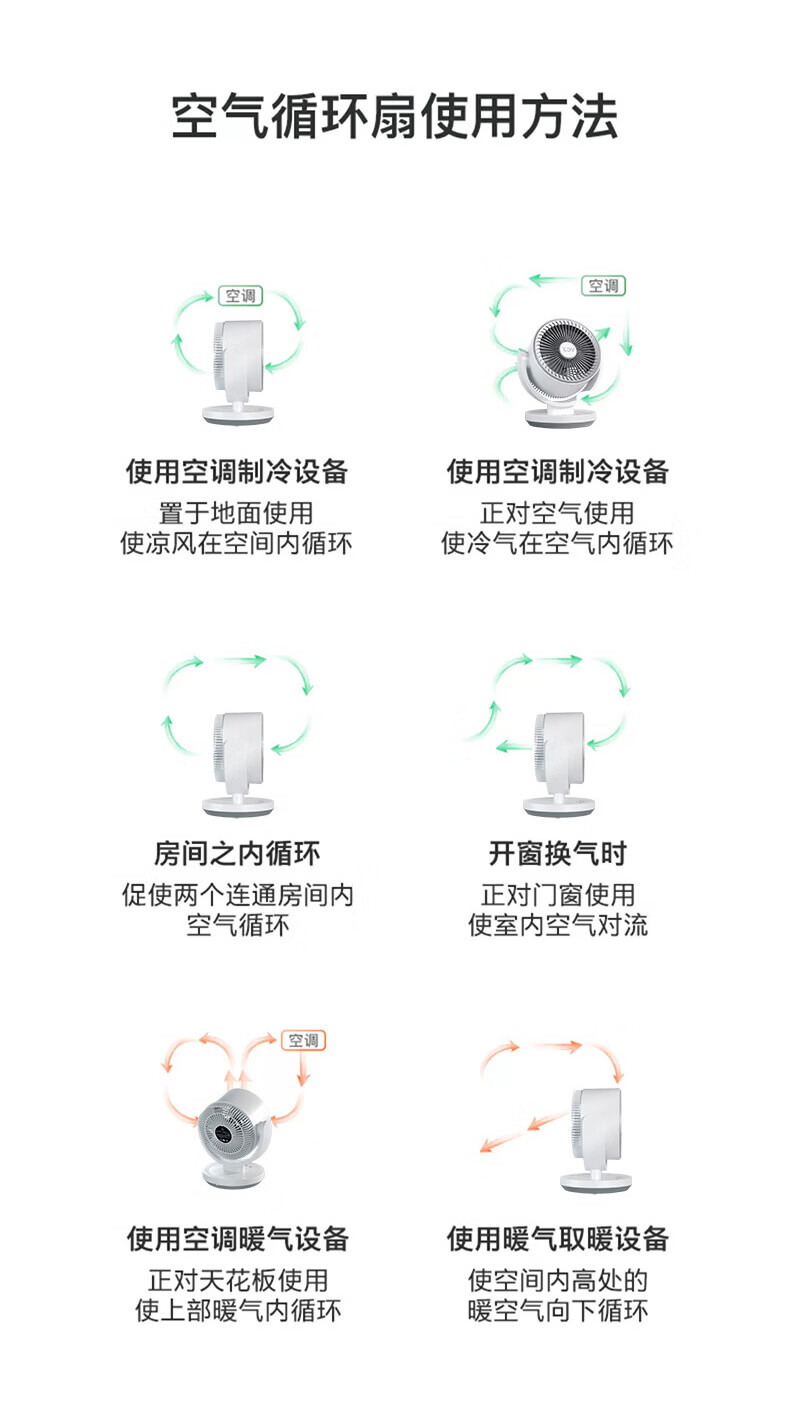 空气循环扇使用方法

空调

使用空调制冷设备
置于地面使用
使凉风在空间内循环

空调

使用空调制冷设备
正对空气使用
使冷气在空气内循环

房间之内循环
促使两个连通房间内
空气循环

开窗换气时
正对门窗使用
使室内空气对流

空调

使用空调暖气设备
正对天花板使用
使上部暖气内循环

使用暖气取暖设备
使空间内高处的
暖空气向下循环