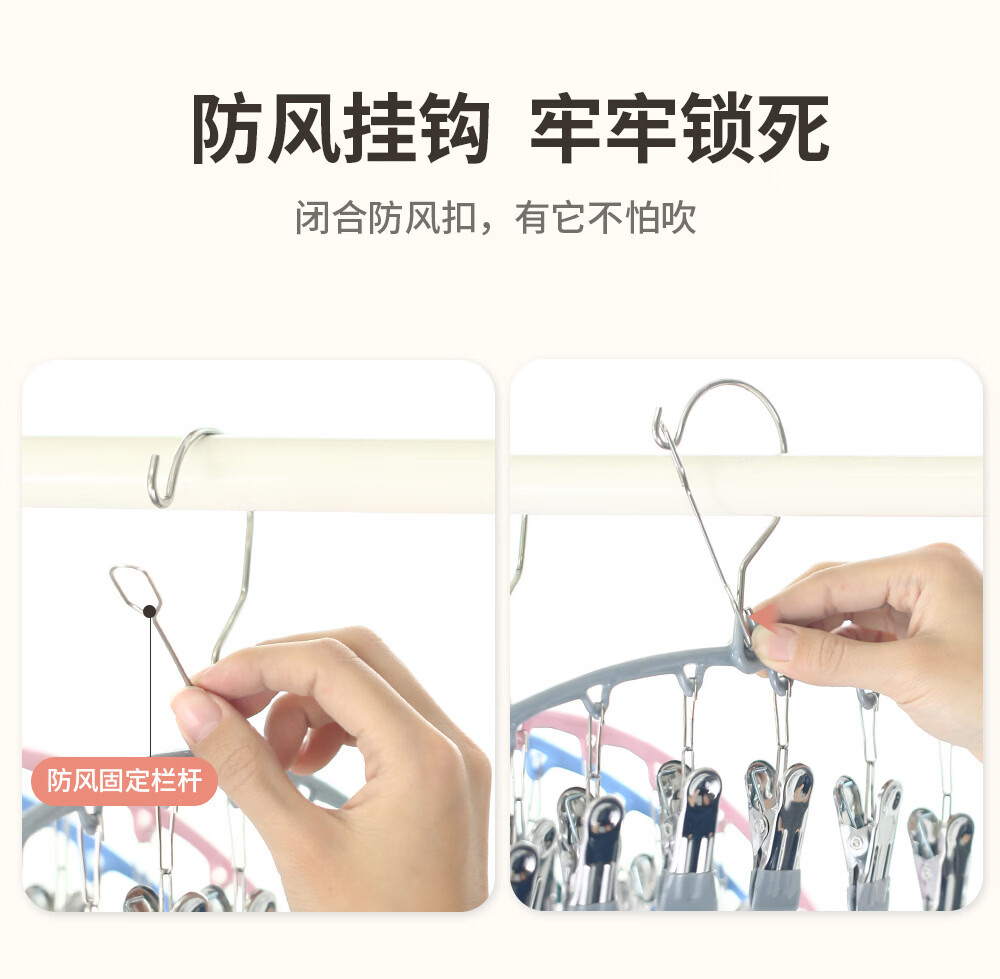 防风挂钩 牢牢锁死

闭合防风扣，有它不怕吹

防风固定栏杆