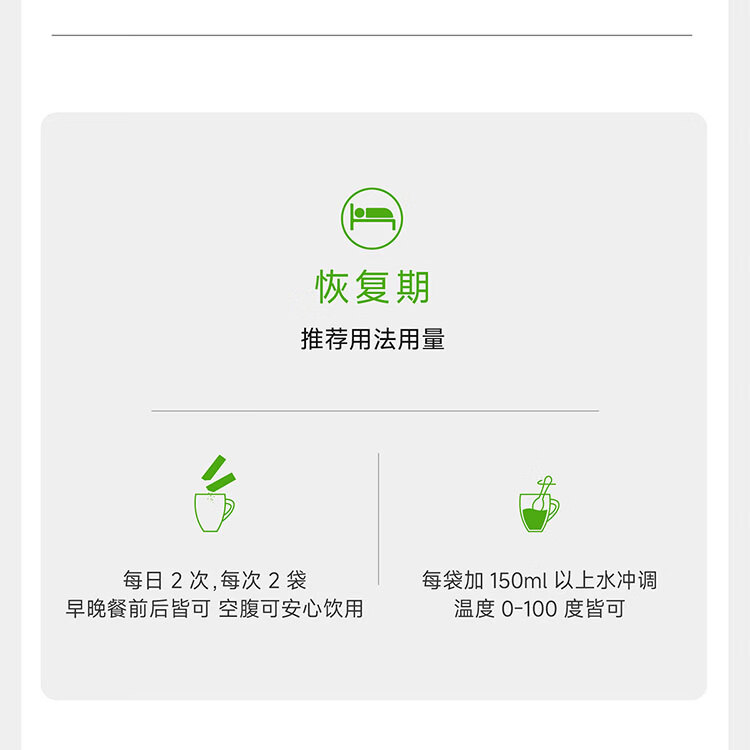 恢复期

推荐用法用量

每日2次,每次2袋
早晚餐前后皆可 空腹可安心饮用

每袋加150ml以上水冲调
温度0-100度皆可