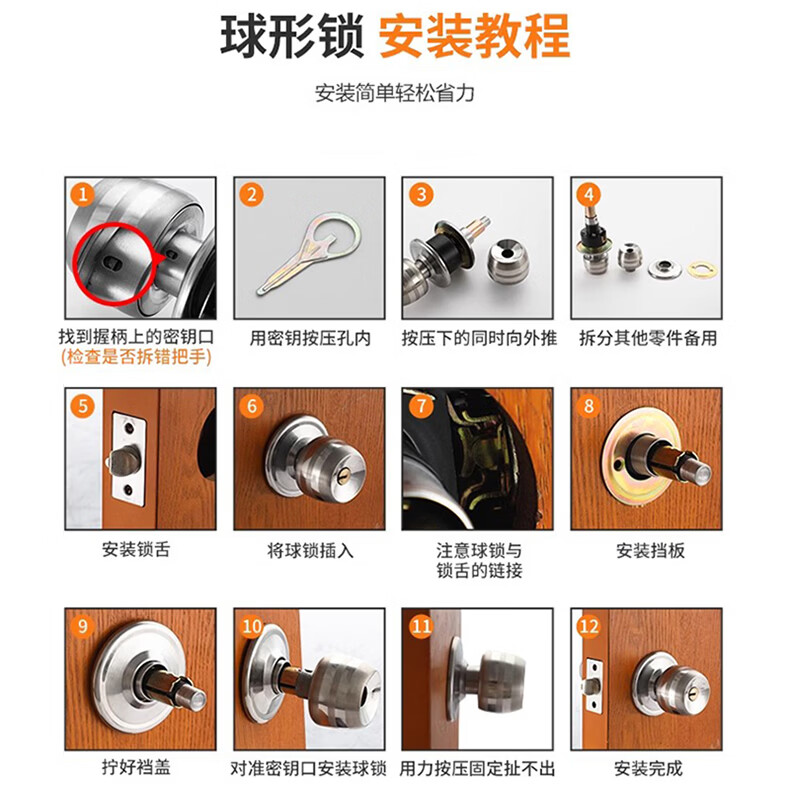 球形锁 安装教程

安装简单轻松省力

1
找到握柄上的密钥口
(检查是否拆错把手)

2
用密钥按压孔内

3
按压下的同时向外推

4
拆分其他零件备用

5
安装锁舌

6
将球锁插入

7
注意球锁与锁舌的链接

8
安装挡板

9
拧好裆盖

10
对准密钥口安装球锁

11
用力按压固定扯不出

12
安装完成