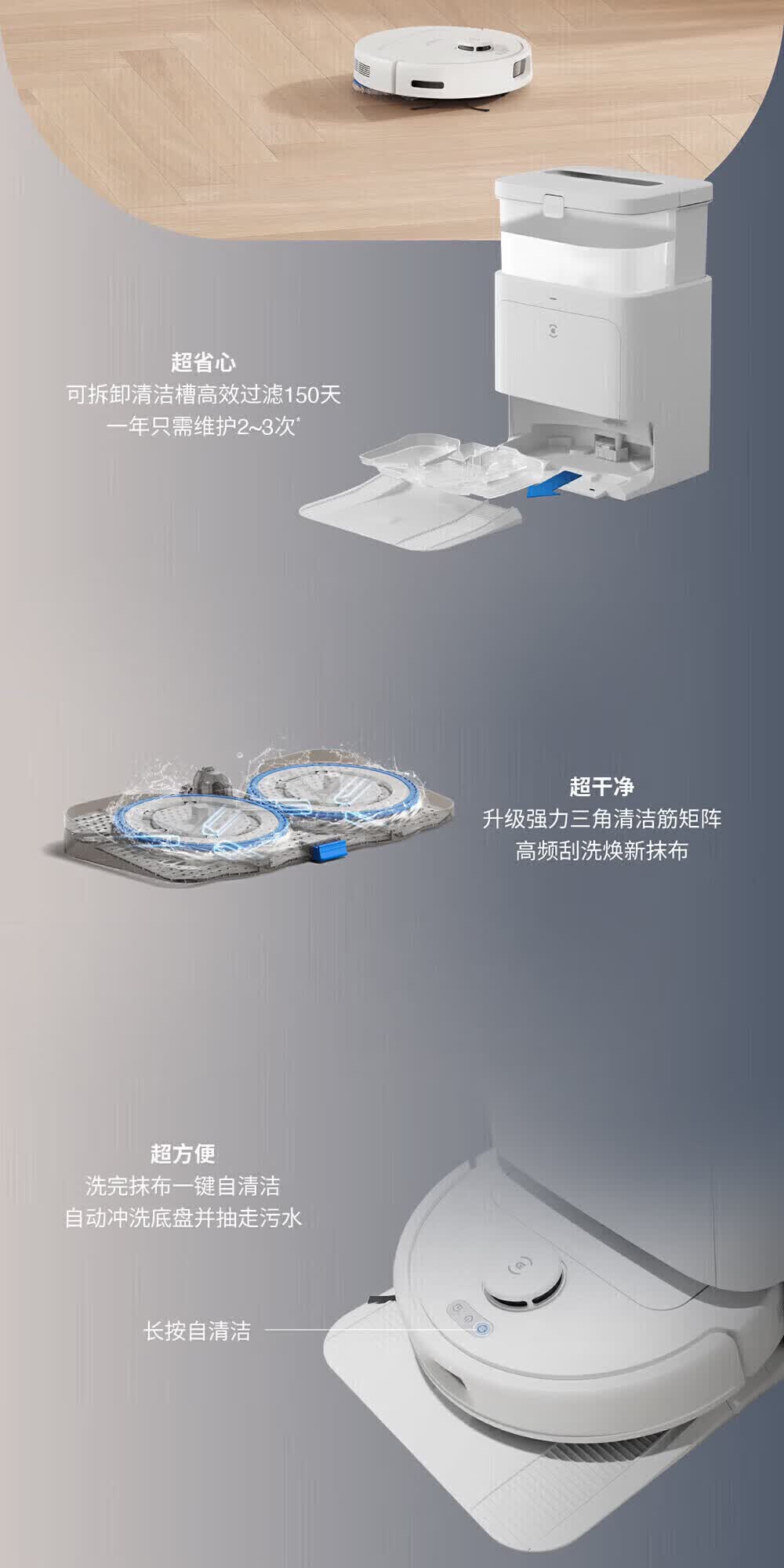 超省心
可拆卸清洁槽高效过滤150天
一年只需维护2~3次*

超干净
升级强力三角清洁筋矩阵
高频刮洗焕新抹布

超方便
洗完抹布一键自清洁
自动冲洗底盘并抽走污水

长按自清洁