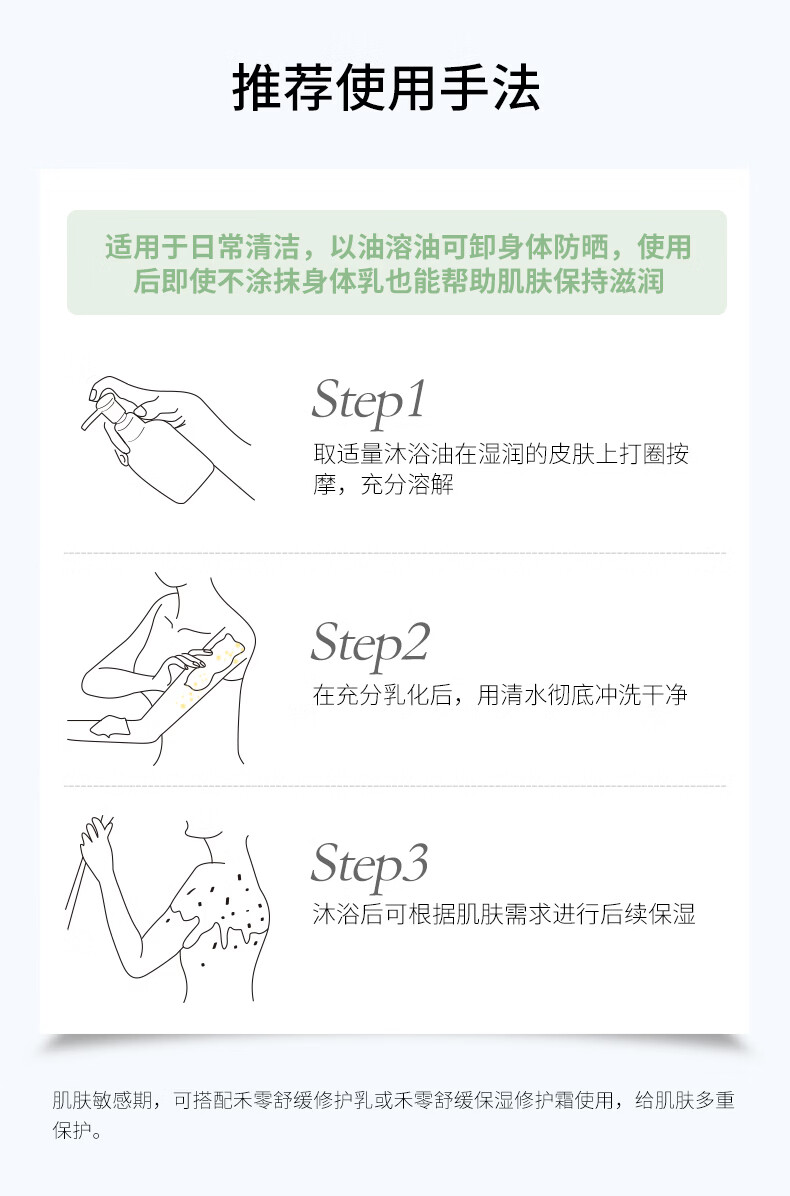 推荐使用手法

适用于日常清洁，以油溶油可卸身体防晒，使用后即使不涂抹身体乳也能帮助肌肤保持滋润

Step1
取适量沐浴油在湿润的皮肤上打圈按摩，充分溶解

Step2
在充分乳化后，用清水彻底冲洗干净

Step3
沐浴后可根据肌肤需求进行后续保湿

肌肤敏感期，可搭配禾零舒缓修护乳或禾零舒缓保湿修护霜使用，给肌肤多重保护。