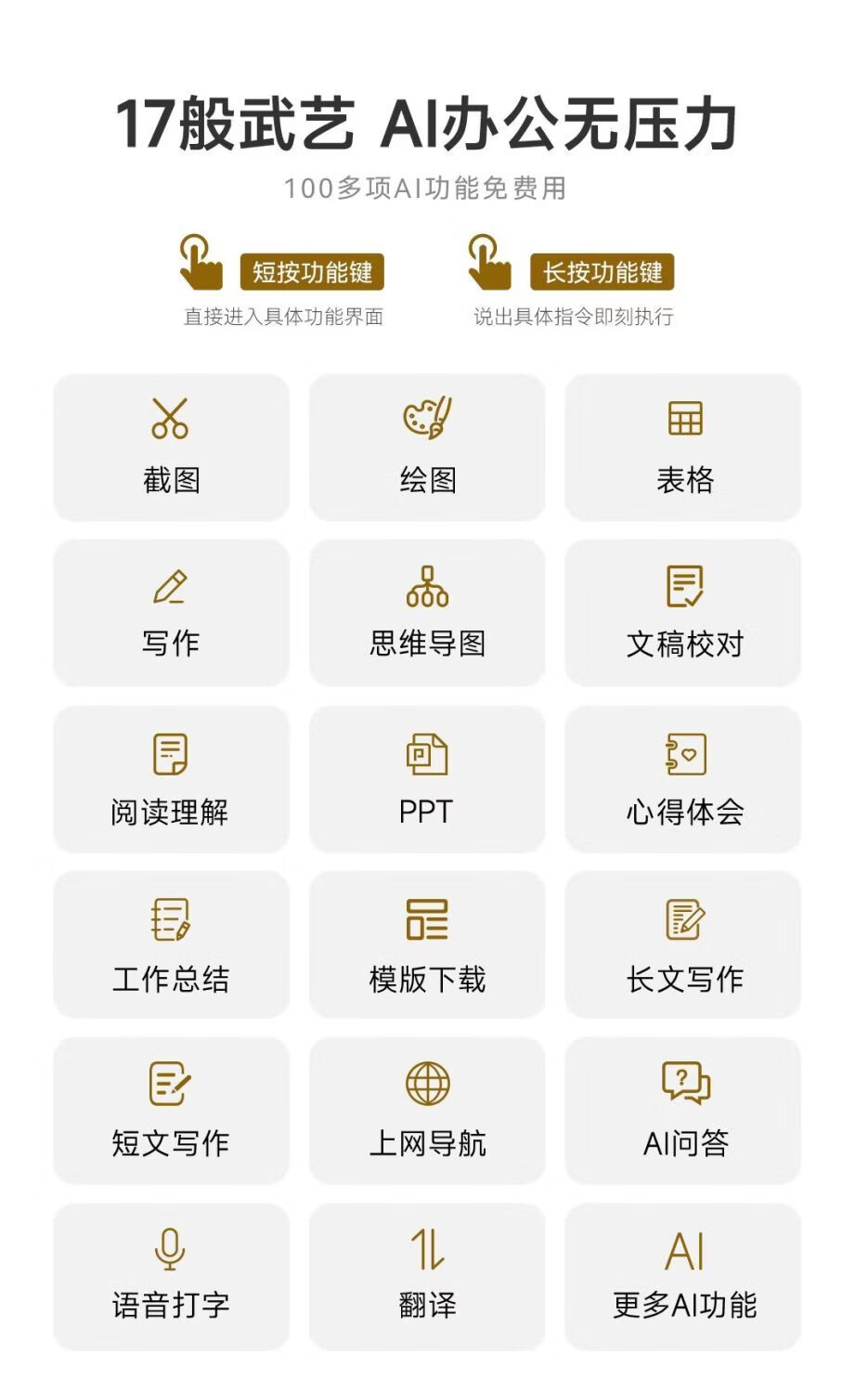 17般武艺 AI办公无压力

100多项AI功能免费用

短按功能键
直接进入具体功能界面

长按功能键
说出具体指令即刻执行

截图

绘图

表格

写作

思维导图

文稿校对

阅读理解

PPT

心得体会

工作总结

模版下载

长文写作

短文写作

上网导航

AI问答

语音打字

翻译

AI
更多AI功能