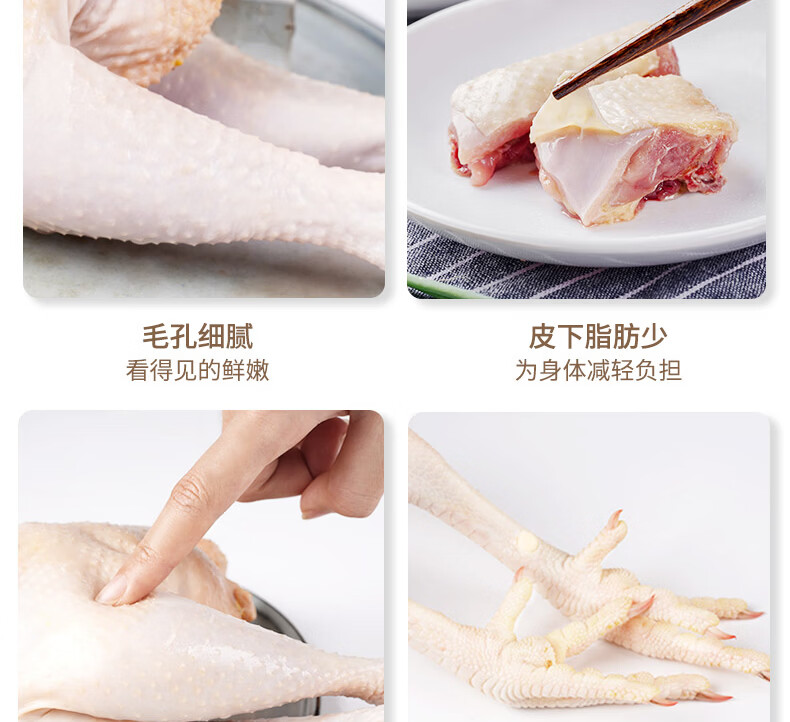 毛孔细腻
看得见的鲜嫩

皮下脂肪少
为身体减轻负担