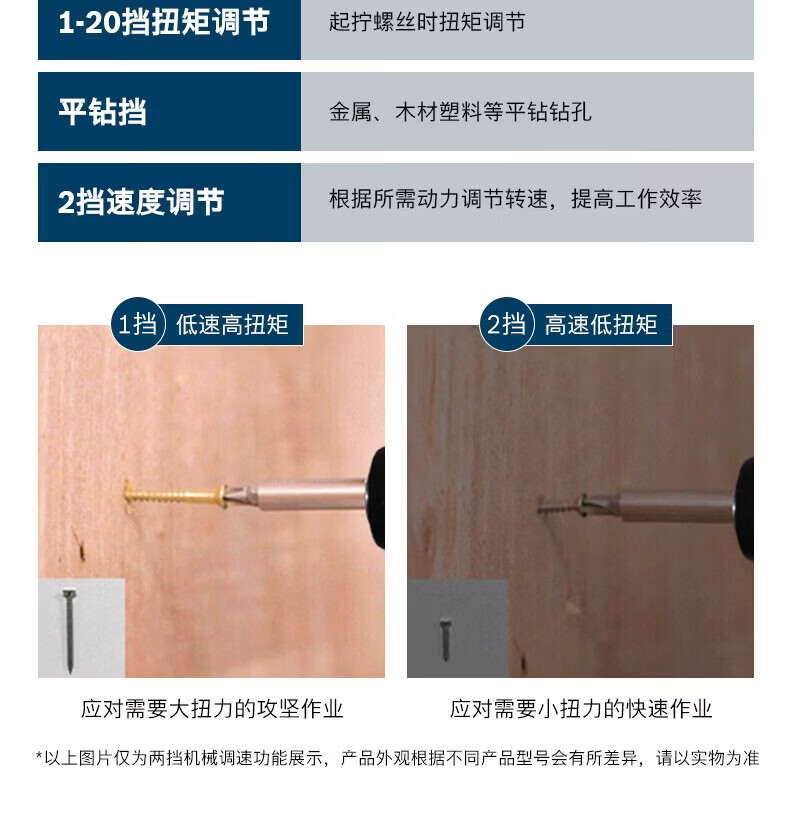 | 1-20挡扭矩调节 | 起拧螺丝时扭矩调节 |
|---|---|
| 平钻挡 | 金属、木材塑料等平钻钻孔 |
| 2挡速度调节 | 根据所需动力调节转速，提高工作效率 |

1挡 低速高扭矩

应对需要大扭力的攻坚作业

2挡 高速低扭矩

应对需要小扭力的快速作业

*以上图片仅为两挡机械调速功能展示，产品外观根据不同产品型号会有所差异，请以实物为准