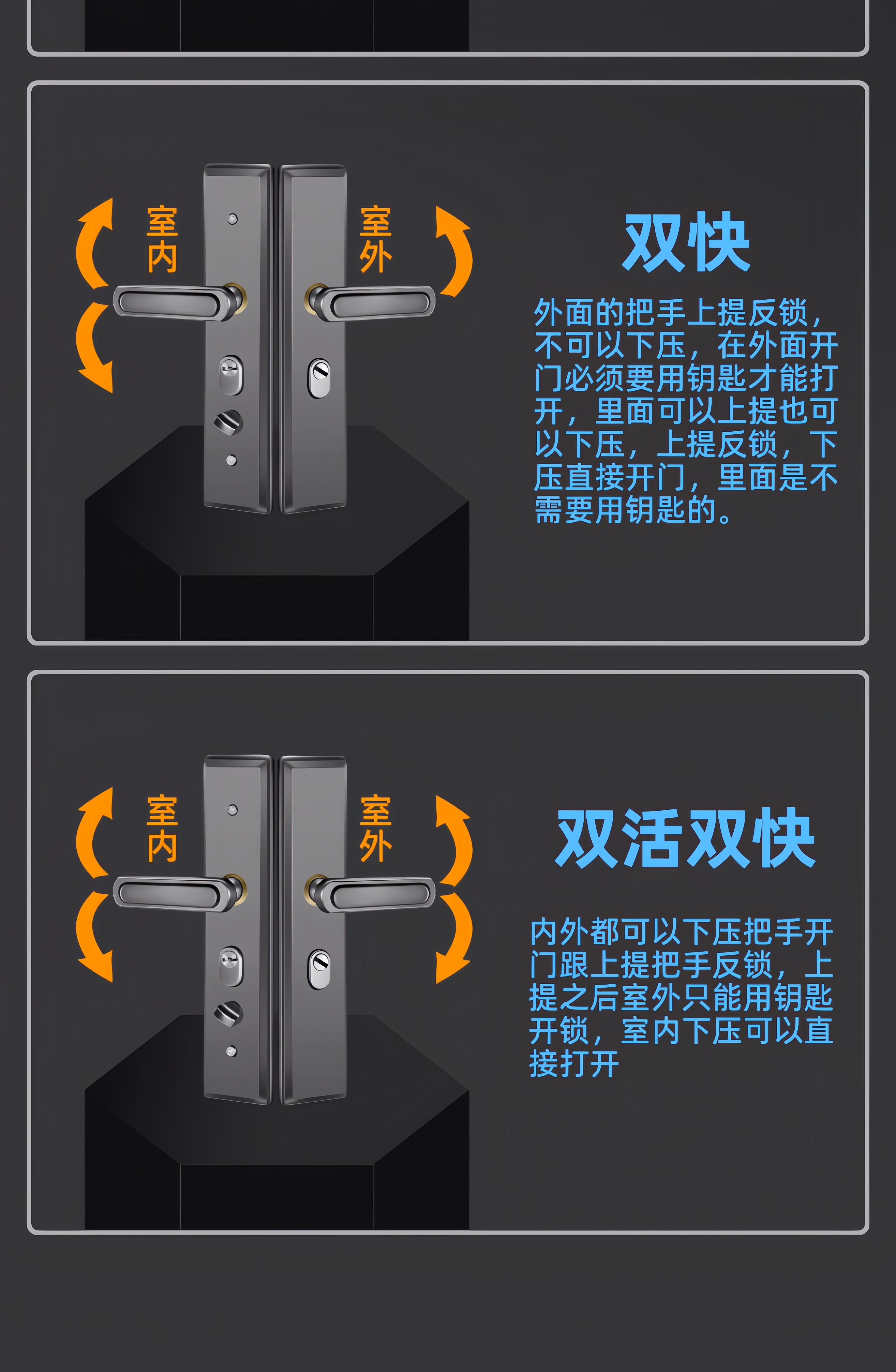 室内

室外

双快

外面的把手上提反锁，不可以下压，在外面开门必须要用钥匙才能打开，里面可以上提也可以下压，上提反锁，下压直接开门，里面是不需要用钥匙的。

室内

室外

双活双快

内外都可以下压把手开门跟上提把手反锁，上提之后室外只能用钥匙开锁，室内下压可以直接打开