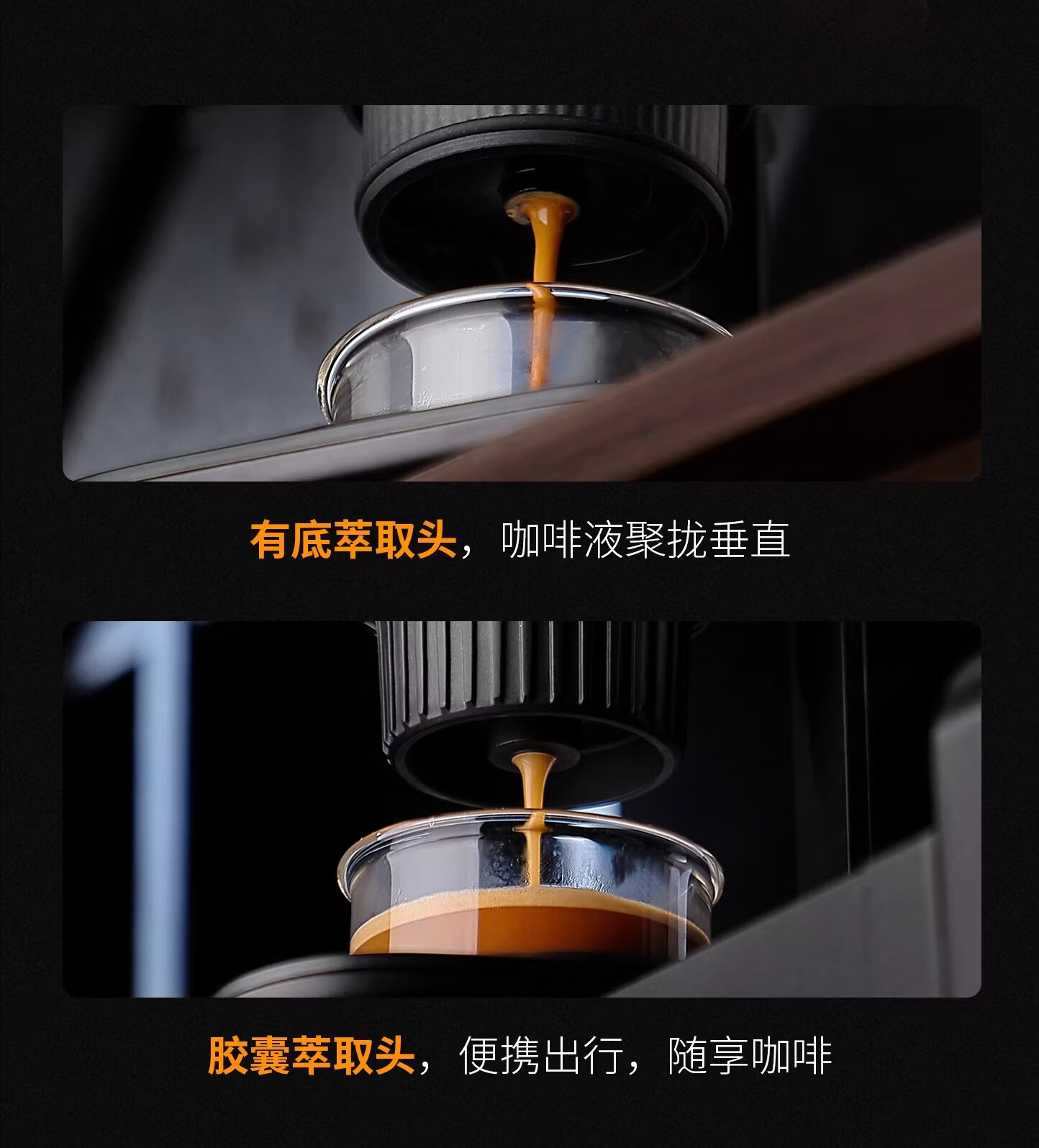 有底萃取头，咖啡液聚拢垂直

胶囊萃取头，便携出行，随享咖啡