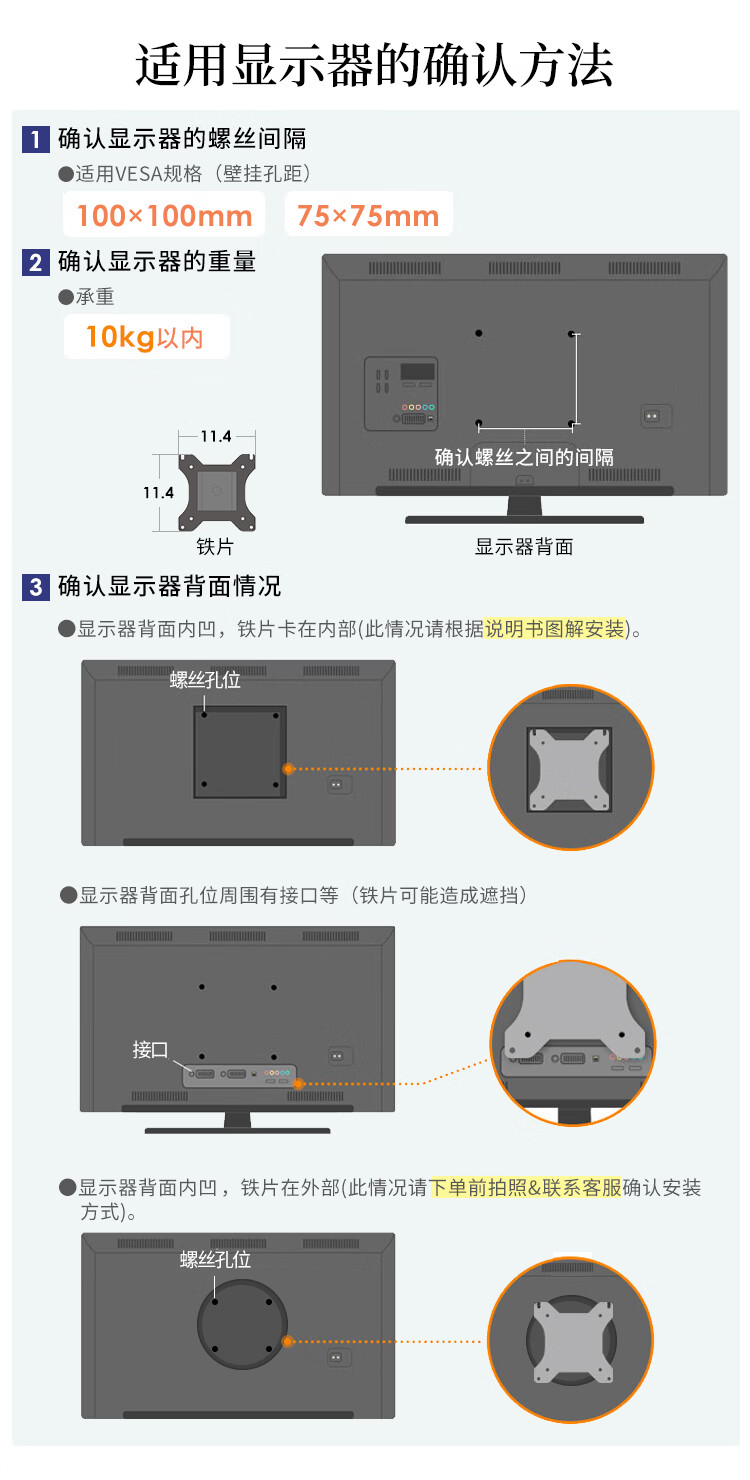 适用显示器的确认方法

1 确认显示器的螺丝间隔

●适用VESA规格（壁挂孔距）

100×100mm 75×75mm

2 确认显示器的重量

●承重

10kg以内

11.4

11.4

铁片

确认螺丝之间的间隔

显示器背面

3 确认显示器背面情况

●显示器背面内凹，铁片卡在内部(此情况请根据说明书图解安装)。

螺丝孔位

●显示器背面孔位周围有接口等（铁片可能造成遮挡）

接口

●显示器背面内凹，铁片在外部(此情况请下单前拍照&联系客服确认安装方式)。

螺丝孔位