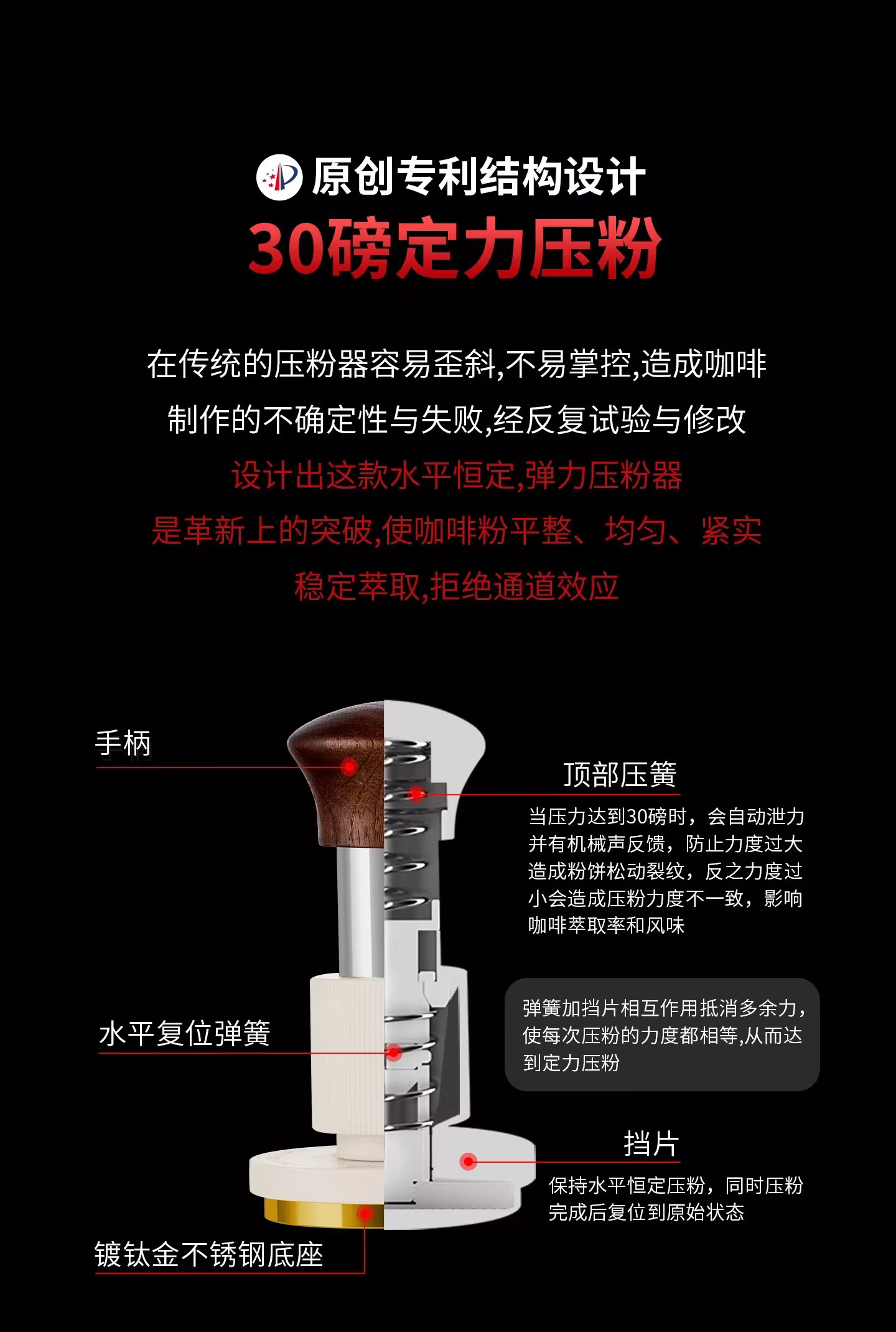 原创专利结构设计

30磅定力压粉

在传统的压粉器容易歪斜,不易掌控,造成咖啡制作的不确定性与失败,经反复试验与修改

设计出这款水平恒定,弹力压粉器

是革新上的突破,使咖啡粉平整、均匀、紧实

稳定萃取,拒绝通道效应

手柄

顶部压簧

当压力达到30磅时，会自动泄力并有机械声反馈，防止力度过大造成粉饼松动裂纹，反之力度过小会造成压粉力度不一致，影响咖啡萃取率和风味

水平复位弹簧

弹簧加挡片相互作用抵消多余力,使每次压粉的力度都相等,从而达到定力压粉

挡片

保持水平恒定压粉，同时压粉完成后复位到原始状态

镀钛金不锈钢底座