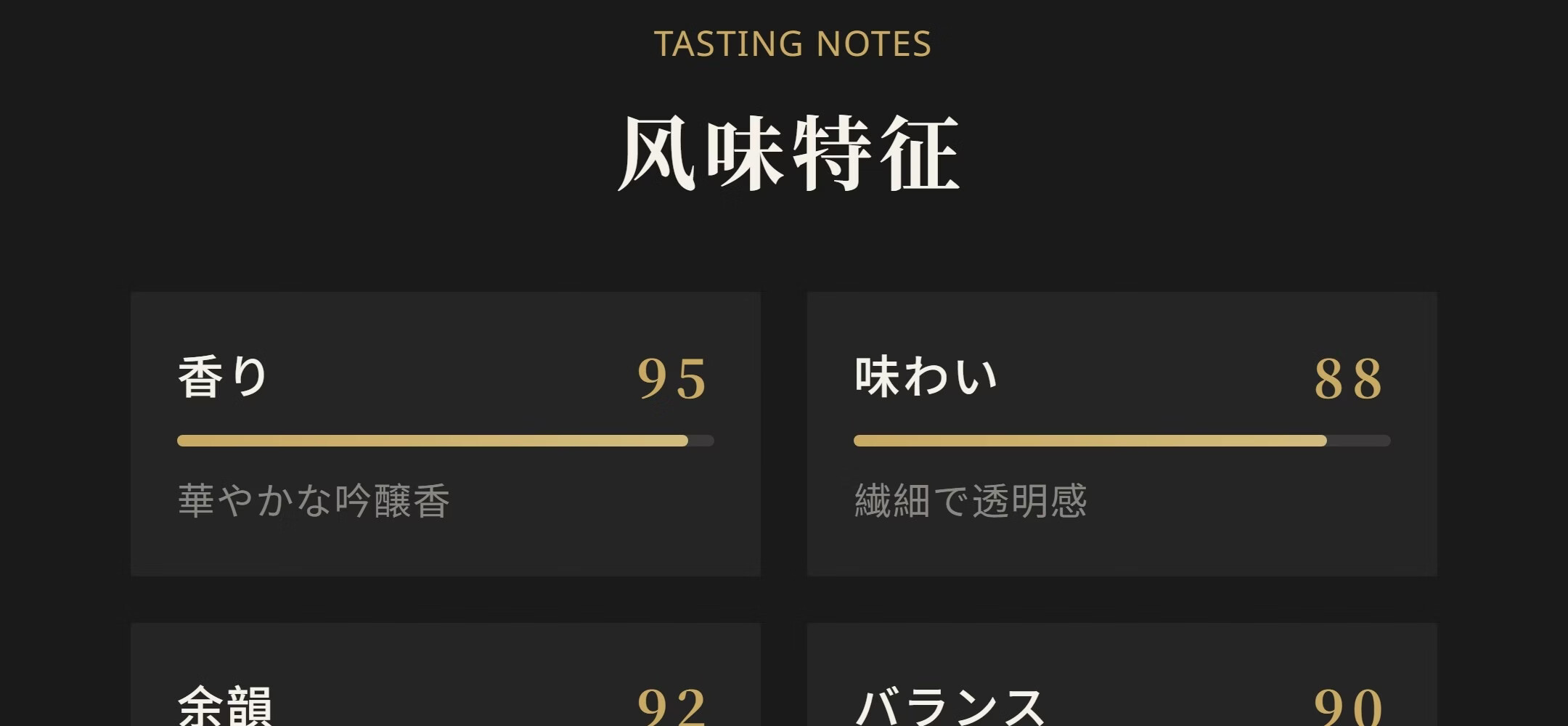 TASTING NOTES

风味特征

香り 95

華やかな吟醸香

味わい 88

繊細で透明感

余韻 92

バランス 90