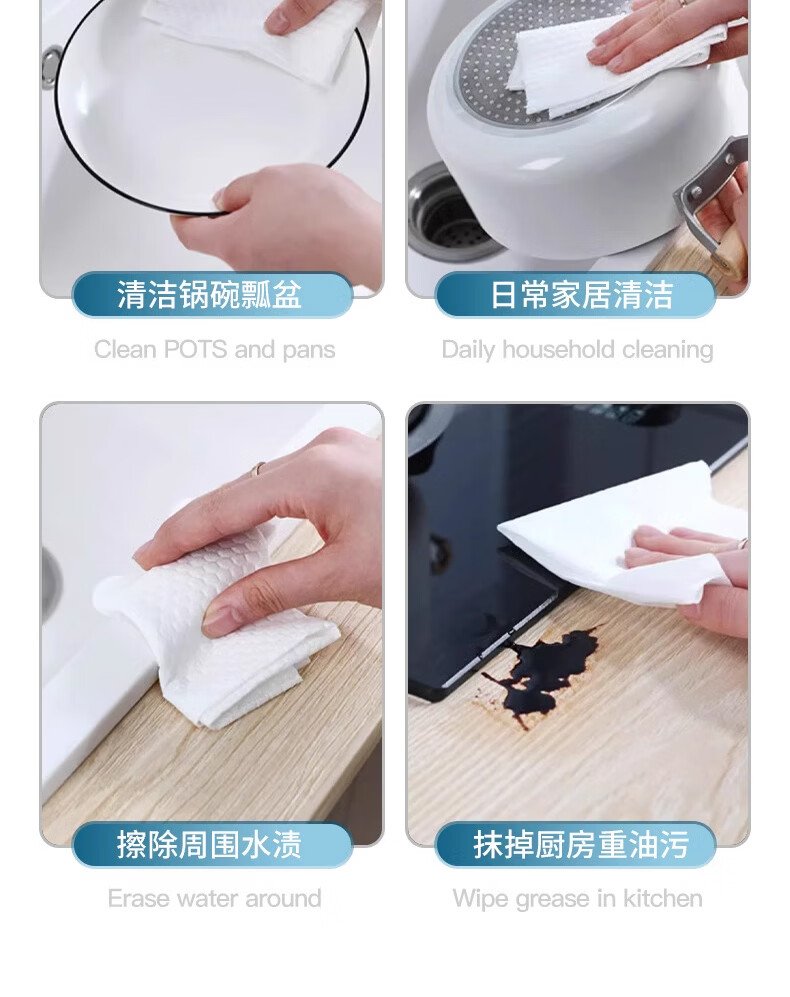 清洁锅碗瓢盆

Clean POTS and pans

日常家居清洁

Daily household cleaning

擦除周围水渍

Erase water around

抹掉厨房重油污

Wipe grease in kitchen