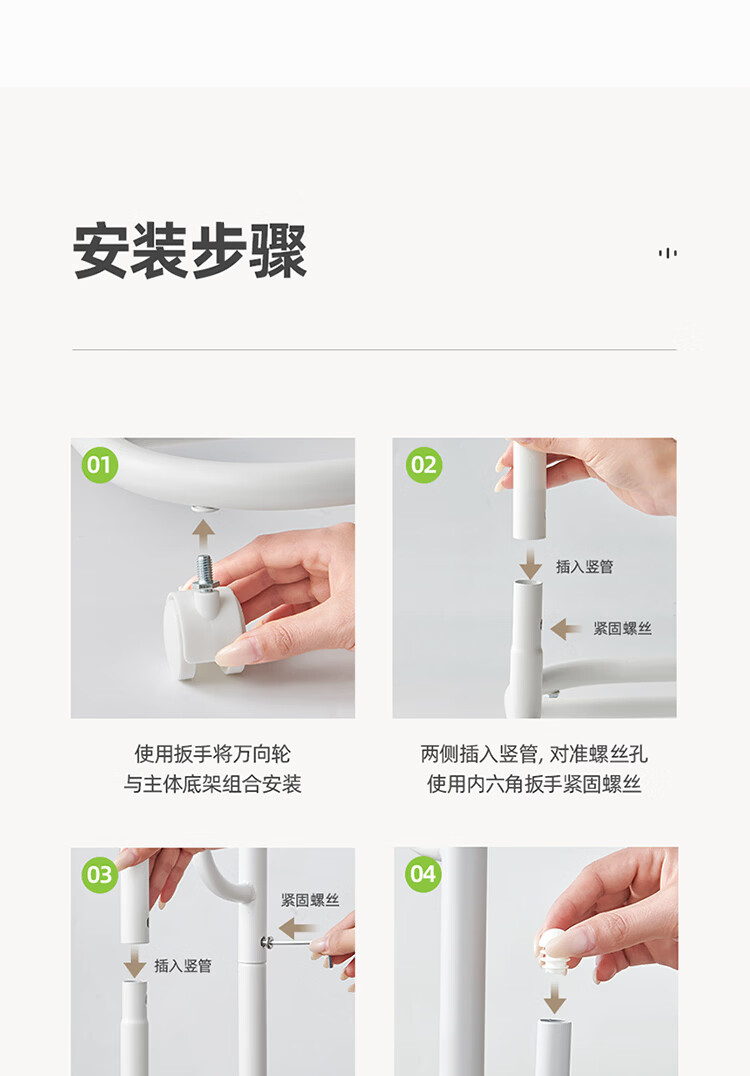 安装步骤

01

使用扳手将万向轮
与主体底架组合安装

02

插入竖管

紧固螺丝

两侧插入竖管, 对准螺丝孔
使用内六角扳手紧固螺丝

03

紧固螺丝

插入竖管

04