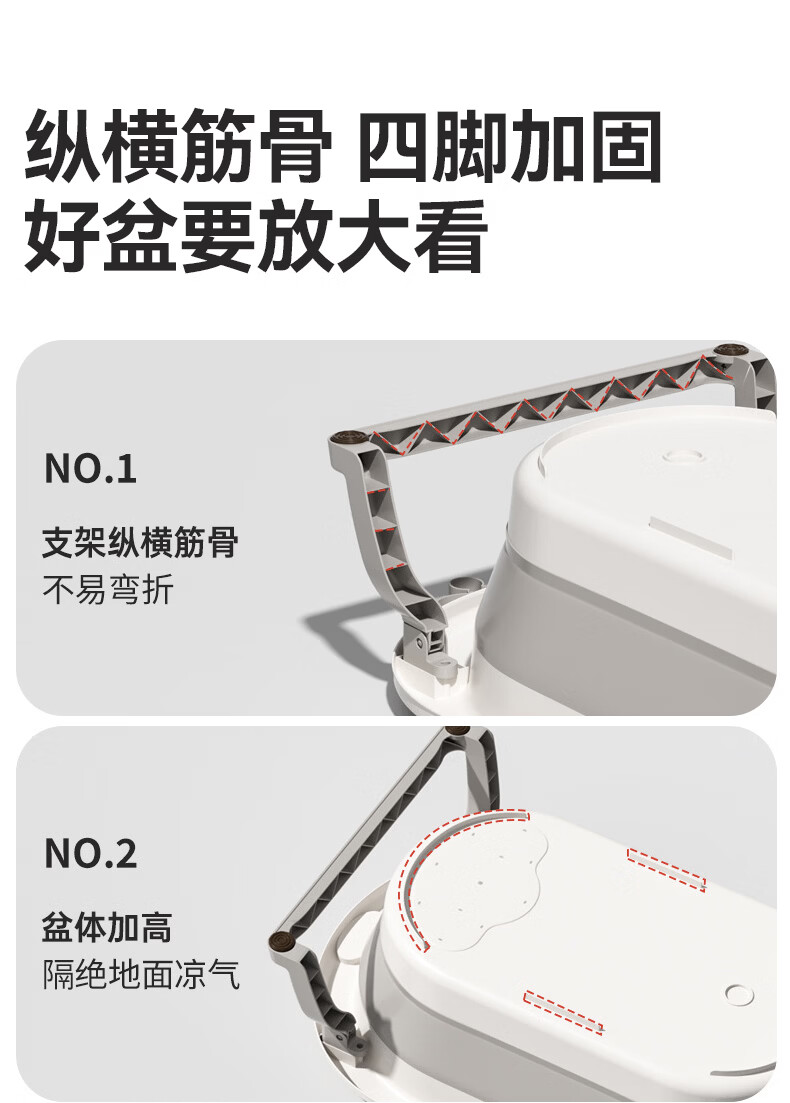 纵横筋骨 四脚加固
好盆要放大看

NO.1

支架纵横筋骨
不易弯折

NO.2

盆体加高
隔绝地面凉气