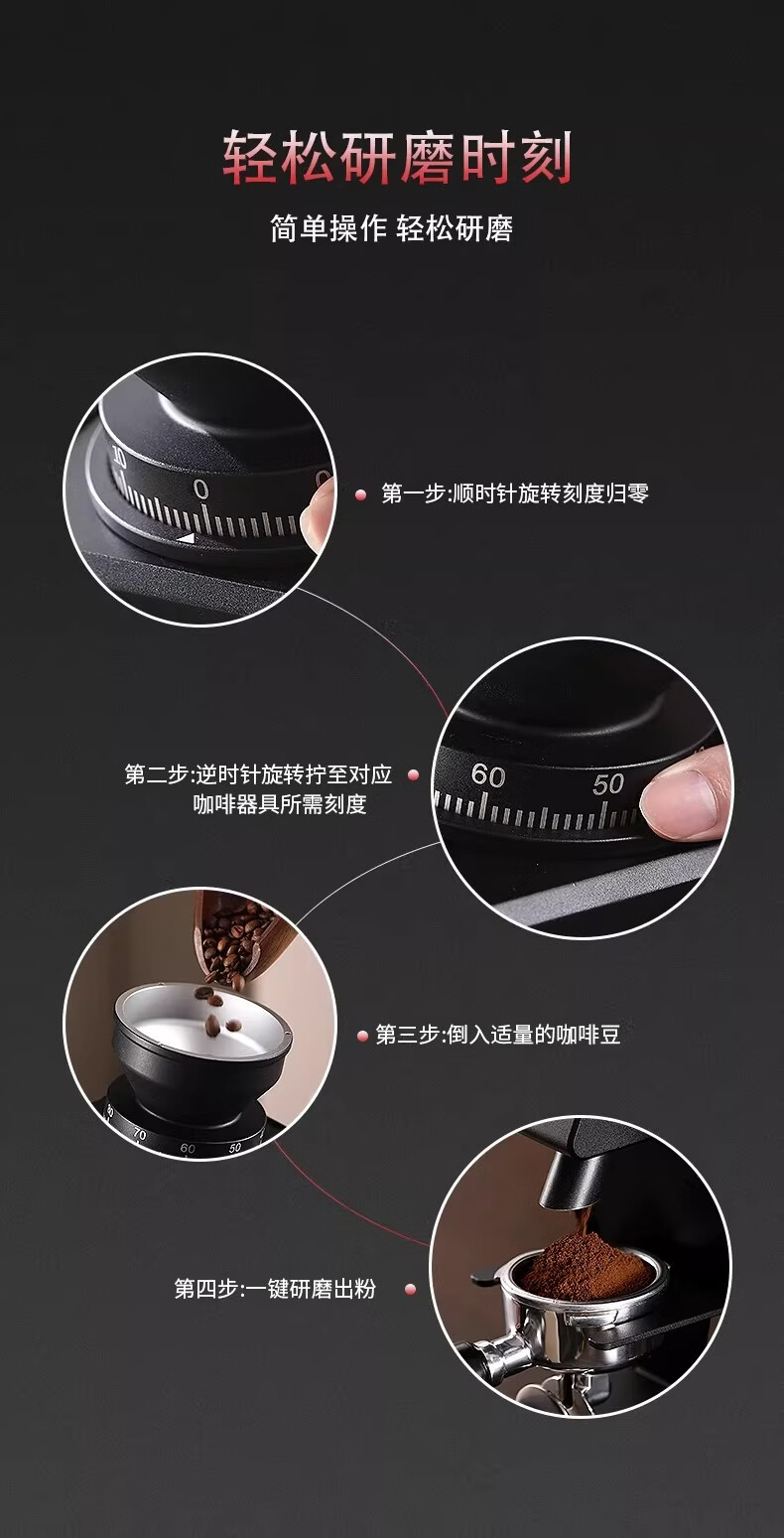 轻松研磨时刻

简单操作 轻松研磨

10
0
0

第一步:顺时针旋转刻度归零

第二步:逆时针旋转拧至对应咖啡器具所需刻度

60
50

第三步:倒入适量的咖啡豆

80
70
60
50

第四步:一键研磨出粉