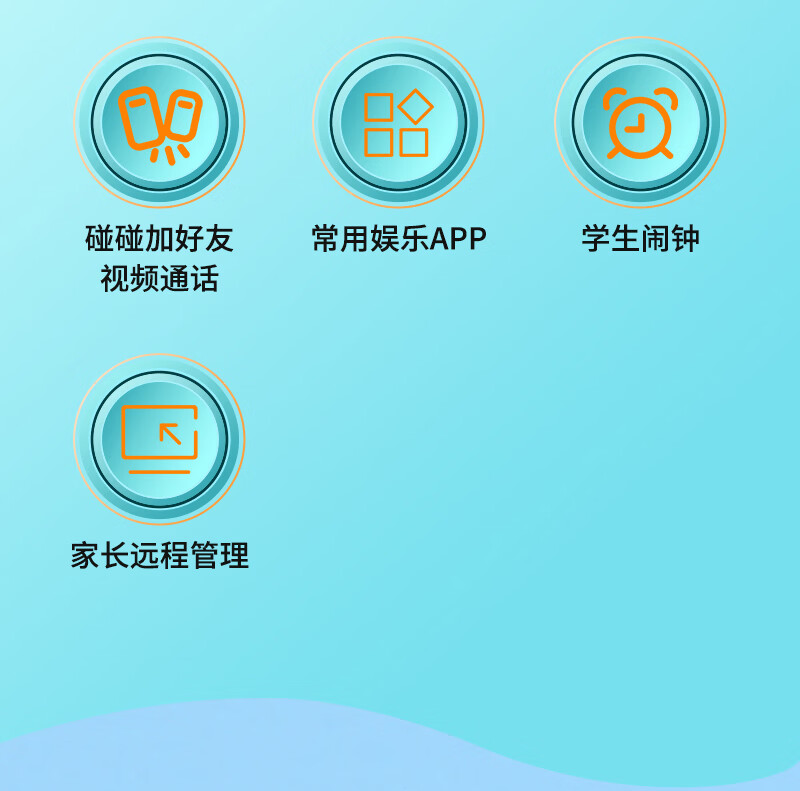 碰碰加好友
视频通话

常用娱乐APP

学生闹钟

家长远程管理