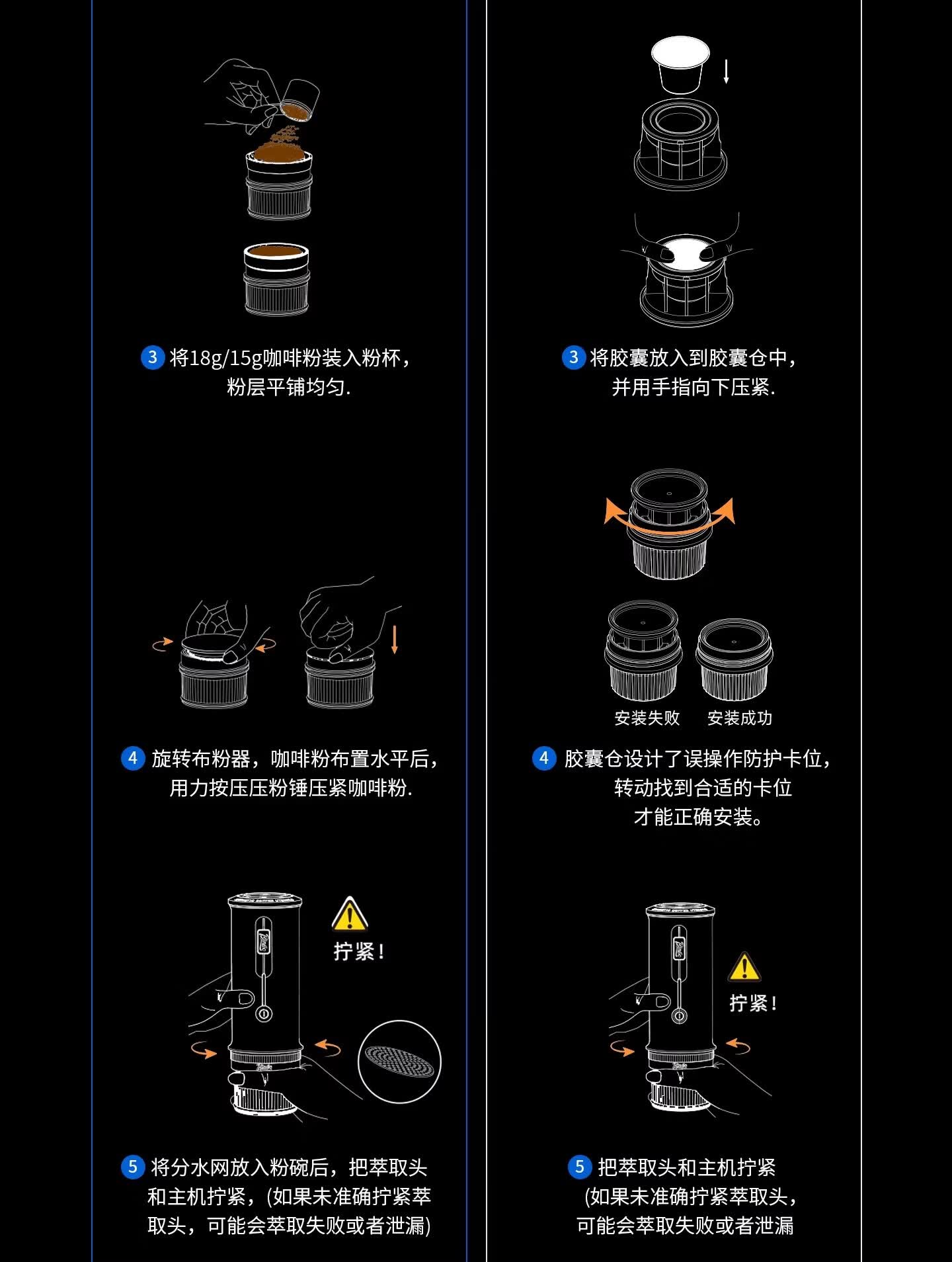 3 将18g/15g咖啡粉装入粉杯，粉层平铺均匀.

4 旋转布粉器，咖啡粉布置水平后，用力按压压粉锤压紧咖啡粉.

拧紧！

5 将分水网放入粉碗后，把萃取头和主机拧紧，(如果未准确拧紧萃取头，可能会萃取失败或者泄漏)

3 将胶囊放入到胶囊仓中，并用手指向下压紧.

安装失败

安装成功

4 胶囊仓设计了误操作防护卡位，转动找到合适的卡位才能正确安装。

拧紧！

5 把萃取头和主机拧紧 (如果未准确拧紧萃取头，可能会萃取失败或者泄漏