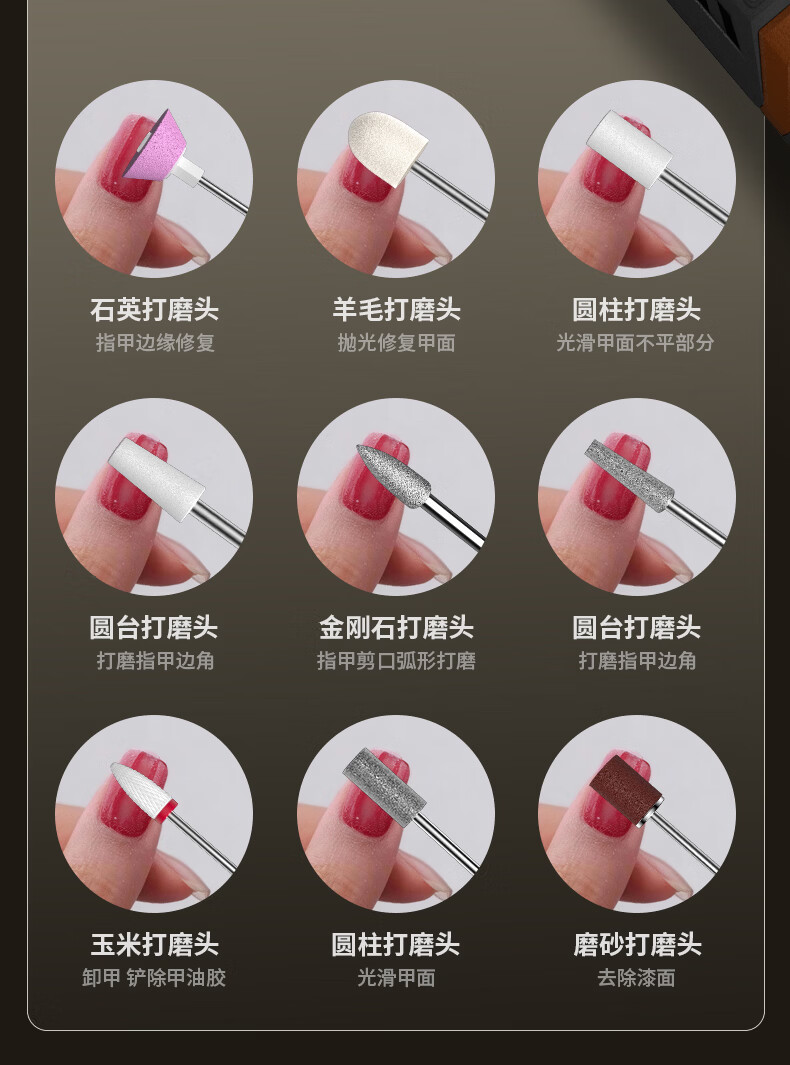 石英打磨头
指甲边缘修复

羊毛打磨头
抛光修复甲面

圆柱打磨头
光滑甲面不平部分

圆台打磨头
打磨指甲边角

金刚石打磨头
指甲剪口弧形打磨

圆台打磨头
打磨指甲边角

玉米打磨头
卸甲 铲除甲油胶

圆柱打磨头
光滑甲面

磨砂打磨头
去除漆面