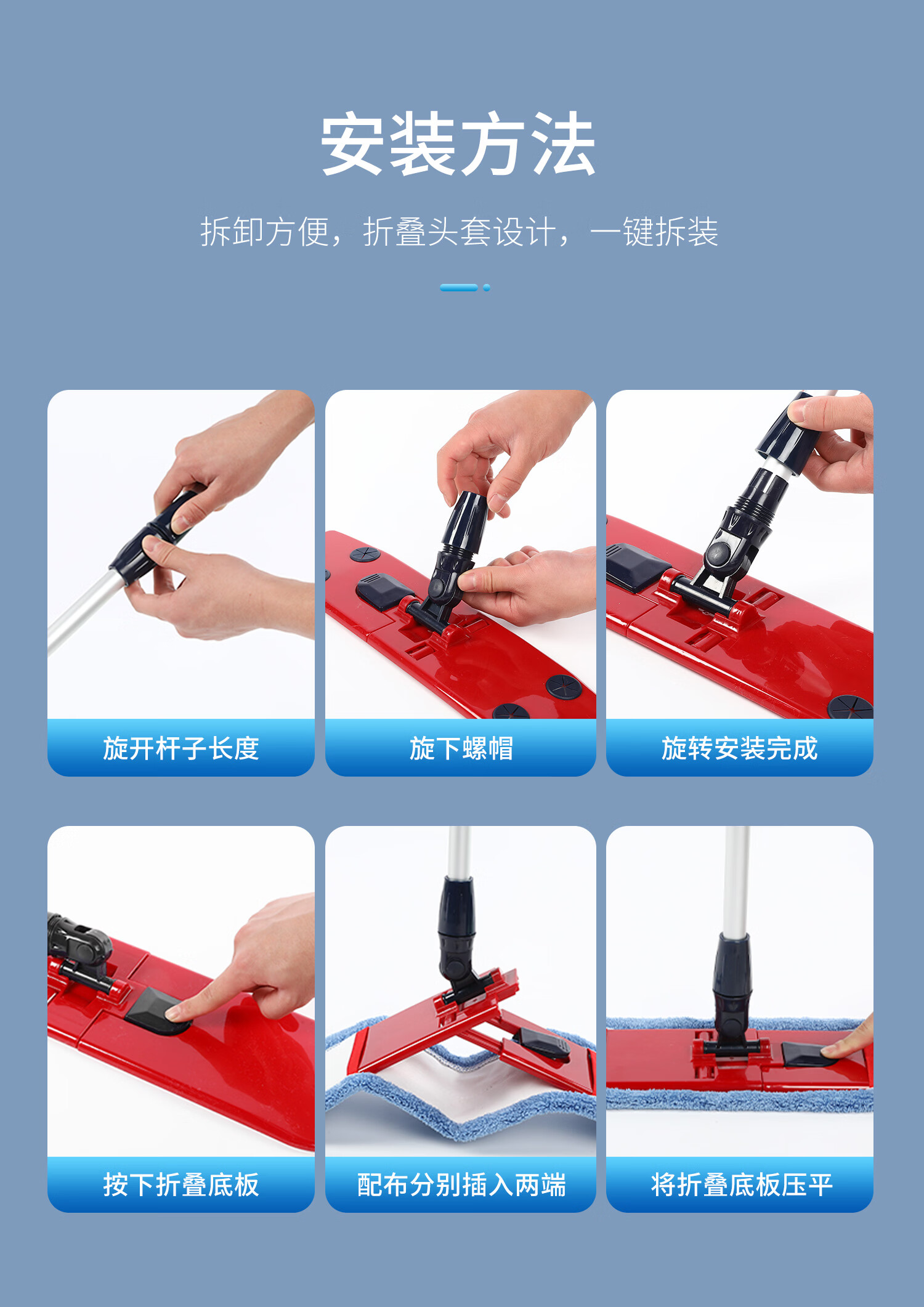 安装方法

拆卸方便，折叠头套设计，一键拆装

旋开杆子长度

旋下螺帽

旋转安装完成

按下折叠底板

配布分别插入两端

将折叠底板压平