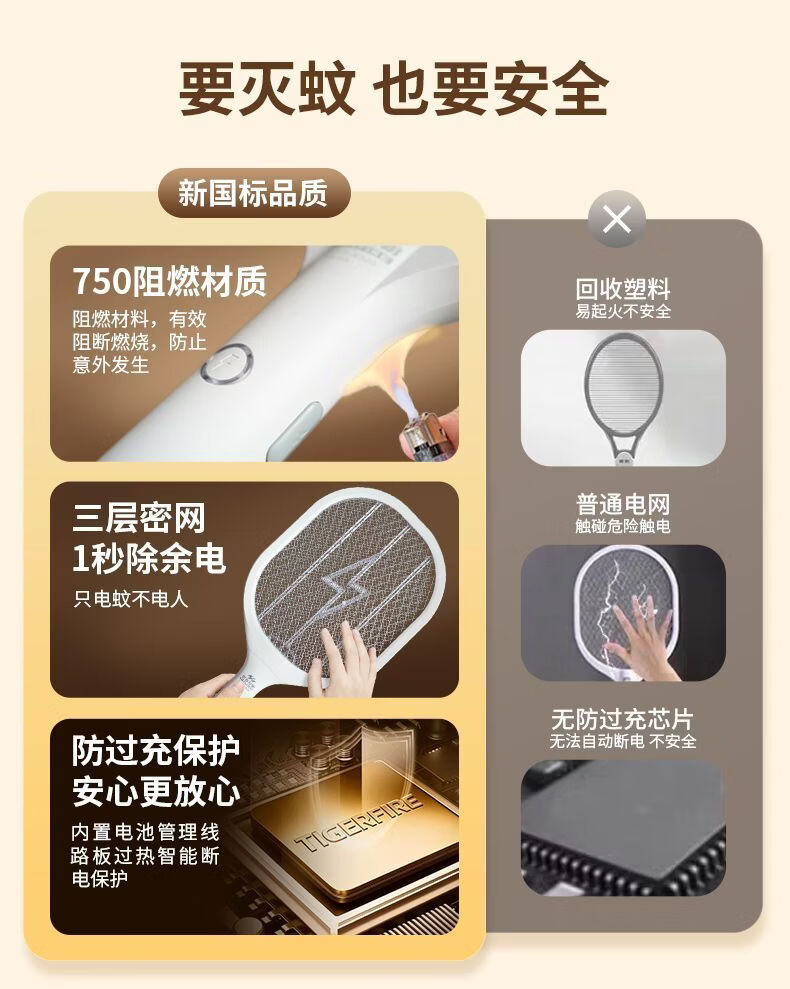 要灭蚊 也要安全

新国标品质

750阻燃材质
阻燃材料，有效阻断燃烧，防止意外发生

三层密网
1秒除余电
只电蚊不电人

防过充保护
安心更放心
内置电池管理线路板过热智能断电保护

TIGERFIRE

回收塑料
易起火不安全

普通电网
触碰危险触电

无防过充芯片
无法自动断电 不安全