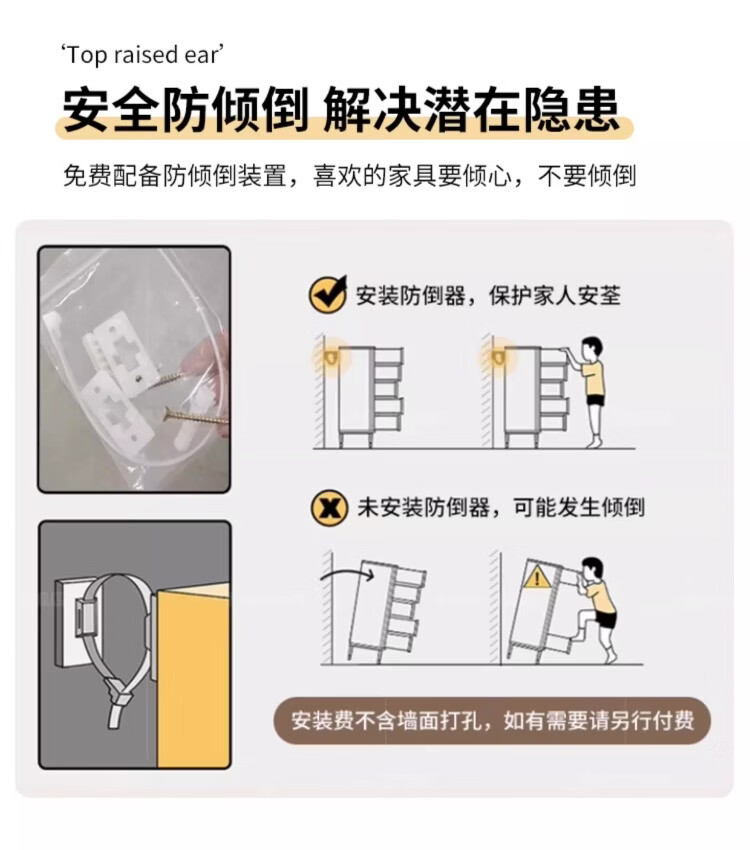 ‘Top raised ear’

安全防倾倒 解决潜在隐患

免费配备防倾倒装置，喜欢的家具要倾心，不要倾倒

安装防倒器，保护家人安荃

未安装防倒器，可能发生倾倒

安装费不含墙面打孔，如有需要请另行付费