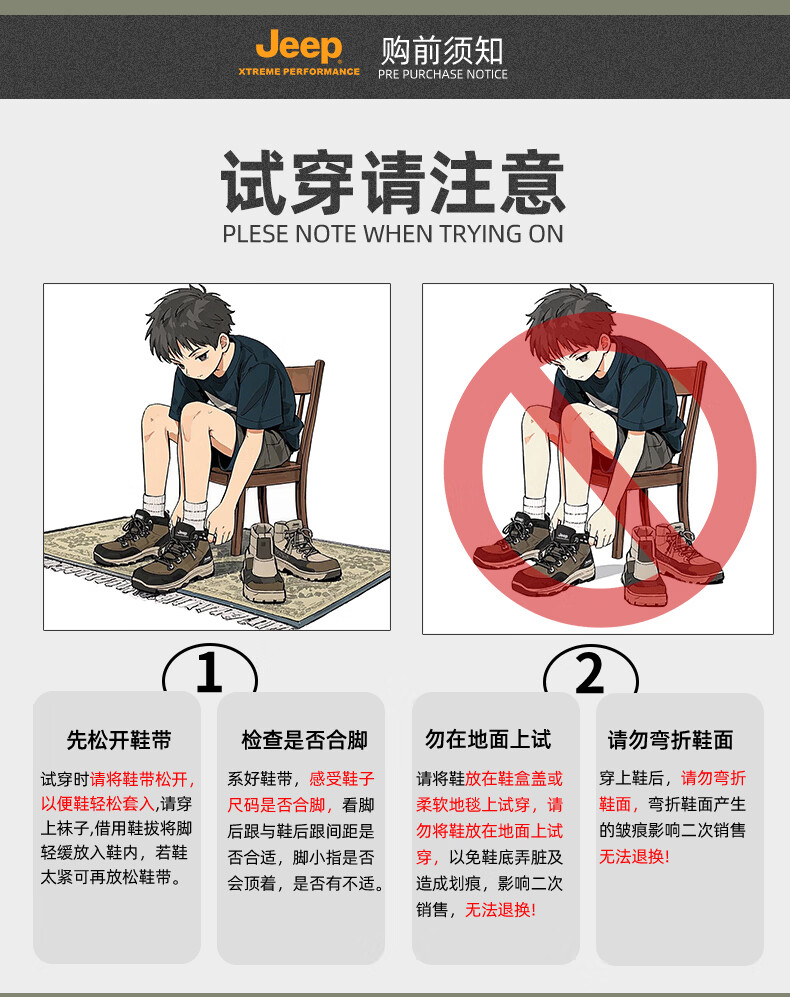 Jeep
XTREME PERFORMANCE
购前须知
PRE PURCHASE NOTICE

试穿请注意
PLESE NOTE WHEN TRYING ON

1

2

先松开鞋带

试穿时请将鞋带松开,以便鞋轻松套入,请穿上袜子,借用鞋拔将脚轻缓放入鞋内,若鞋太紧可再放松鞋带。

检查是否合脚

系好鞋带,感受鞋子尺码是否合脚,看脚后跟与鞋后跟间距是否合适,脚小指是否会顶着,是否有不适。

勿在地面上试

请将鞋放在鞋盒盖或柔软地毯上试穿,请勿将鞋放在地面上试穿,以免鞋底弄脏及造成划痕,影响二次销售,无法退换!

请勿弯折鞋面

穿上鞋后,请勿弯折鞋面,弯折鞋面产生的皱痕影响二次销售无法退换!