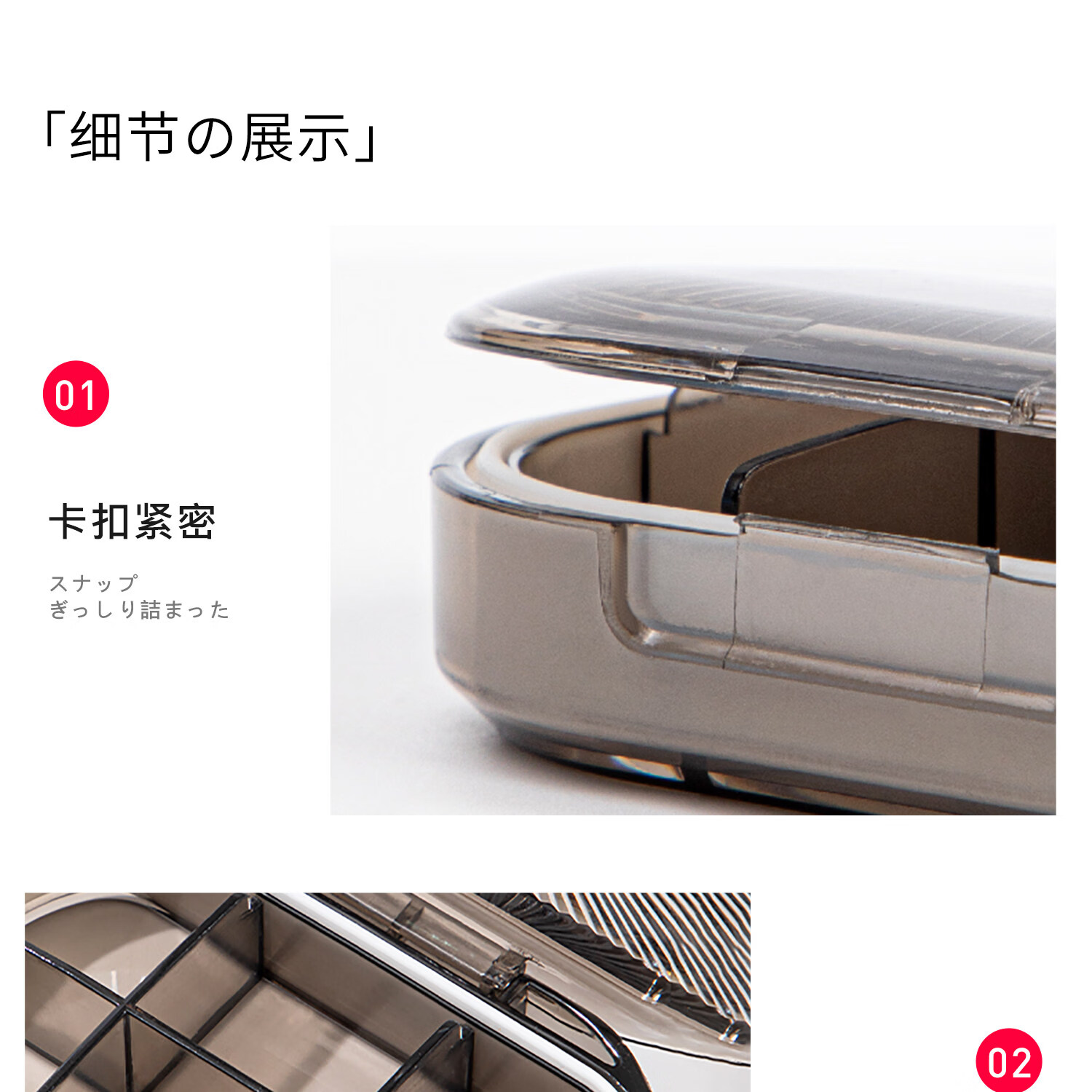 「细节の展示」

01

卡扣紧密

スナップ
ぎっしり詰まった

02