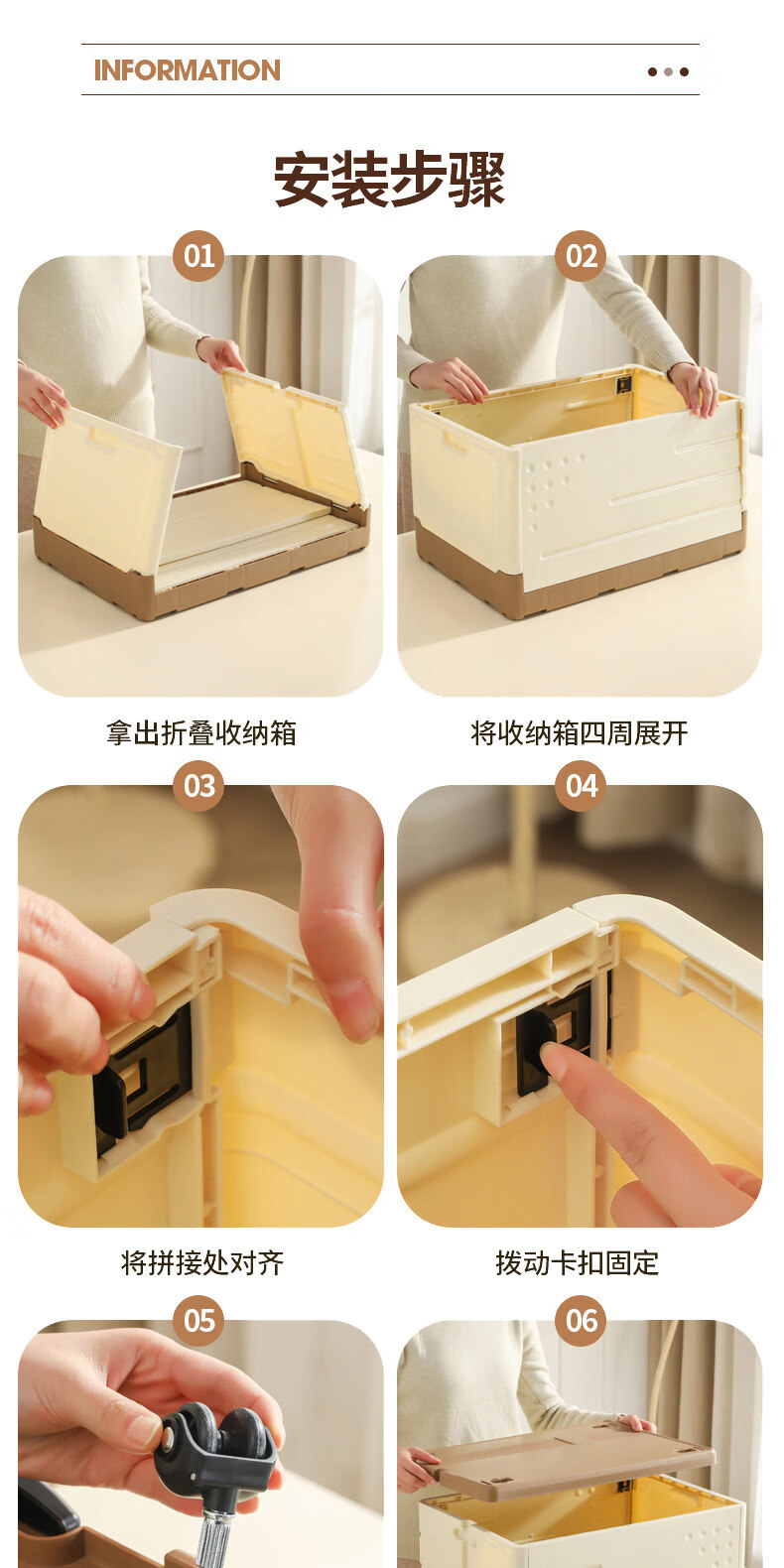 INFORMATION

安装步骤

01

拿出折叠收纳箱

02

将收纳箱四周展开

03

将拼接处对齐

04

拨动卡扣固定

05

06