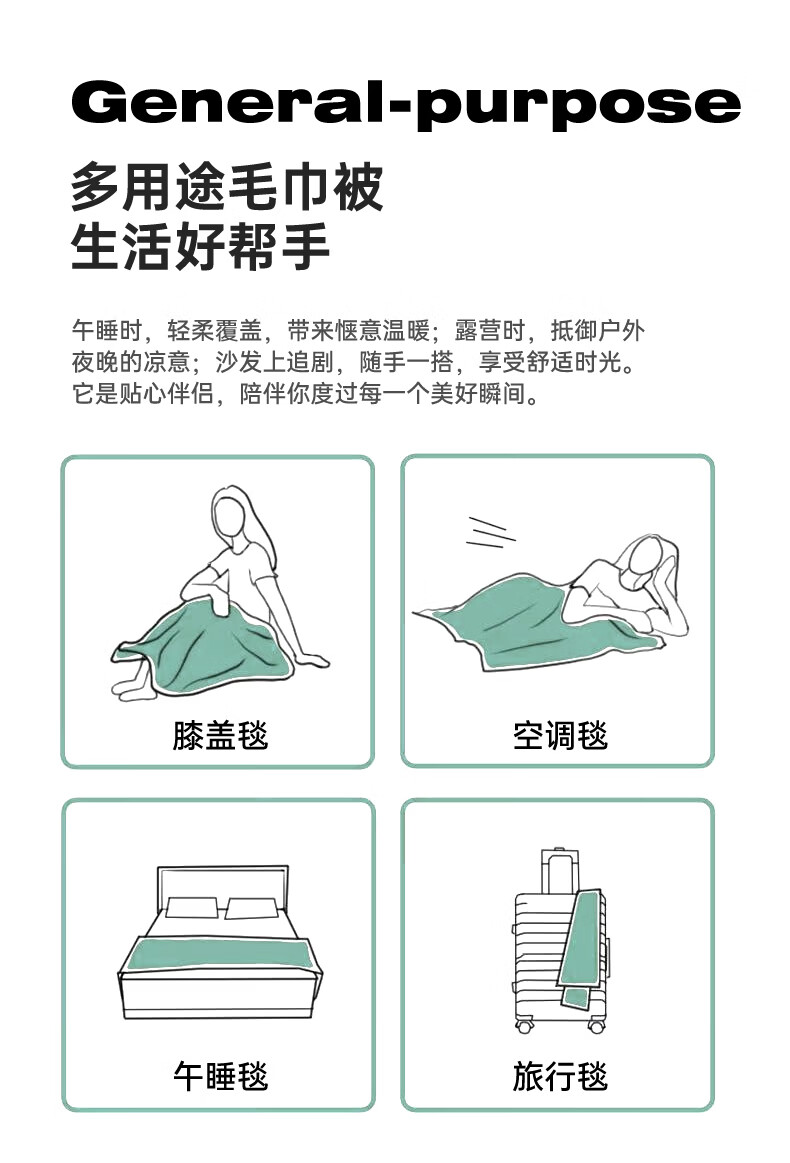 General-purpose

多用途毛巾被
生活好帮手

午睡时，轻柔覆盖，带来惬意温暖；露营时，抵御户外夜晚的凉意；沙发上追剧，随手一搭，享受舒适时光。它是贴心伴侣，陪伴你度过每一个美好瞬间。

膝盖毯

空调毯

午睡毯

旅行毯