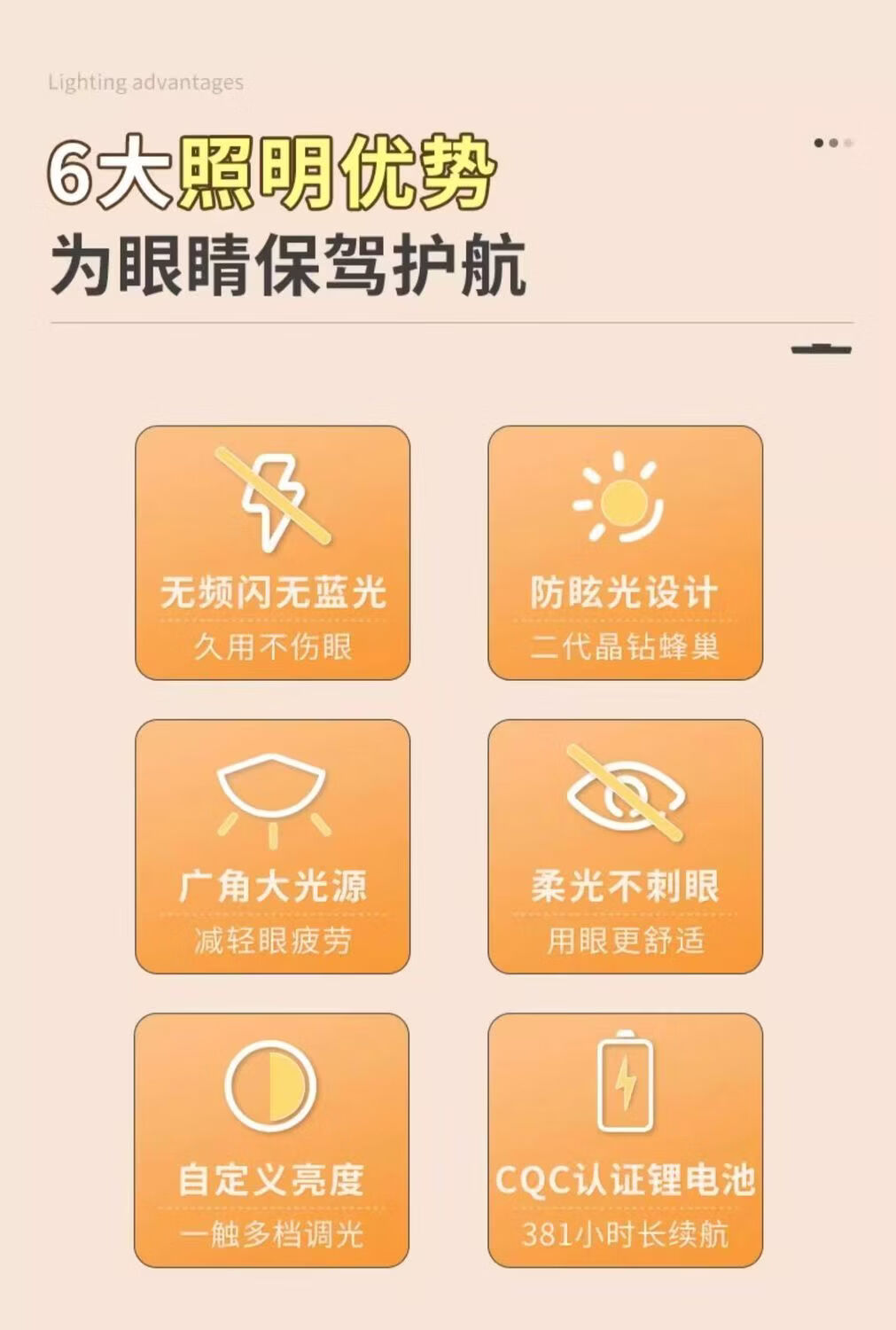 Lighting advantages

6大照明优势
为眼睛保驾护航

无频闪无蓝光
久用不伤眼

防眩光设计
二代晶钻蜂巢

广角大光源
减轻眼疲劳

柔光不刺眼
用眼更舒适

自定义亮度
一触多档调光

CQC认证锂电池
381小时长续航