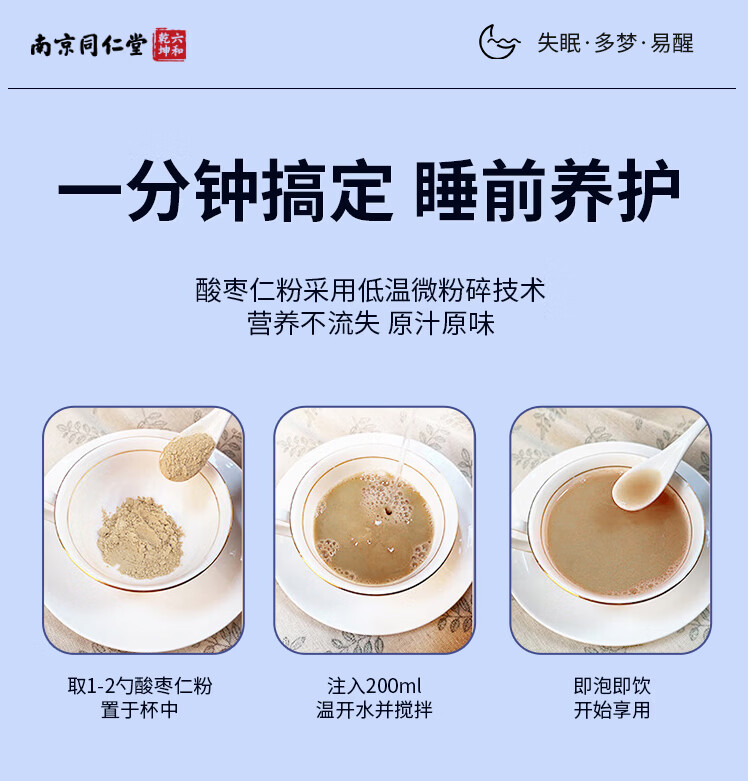 南京同仁堂 乾坤六和

失眠·多梦·易醒

一分钟搞定 睡前养护

酸枣仁粉采用低温微粉碎技术
营养不流失 原汁原味

取1-2勺酸枣仁粉
置于杯中

注入200ml
温开水并搅拌

即泡即饮
开始享用