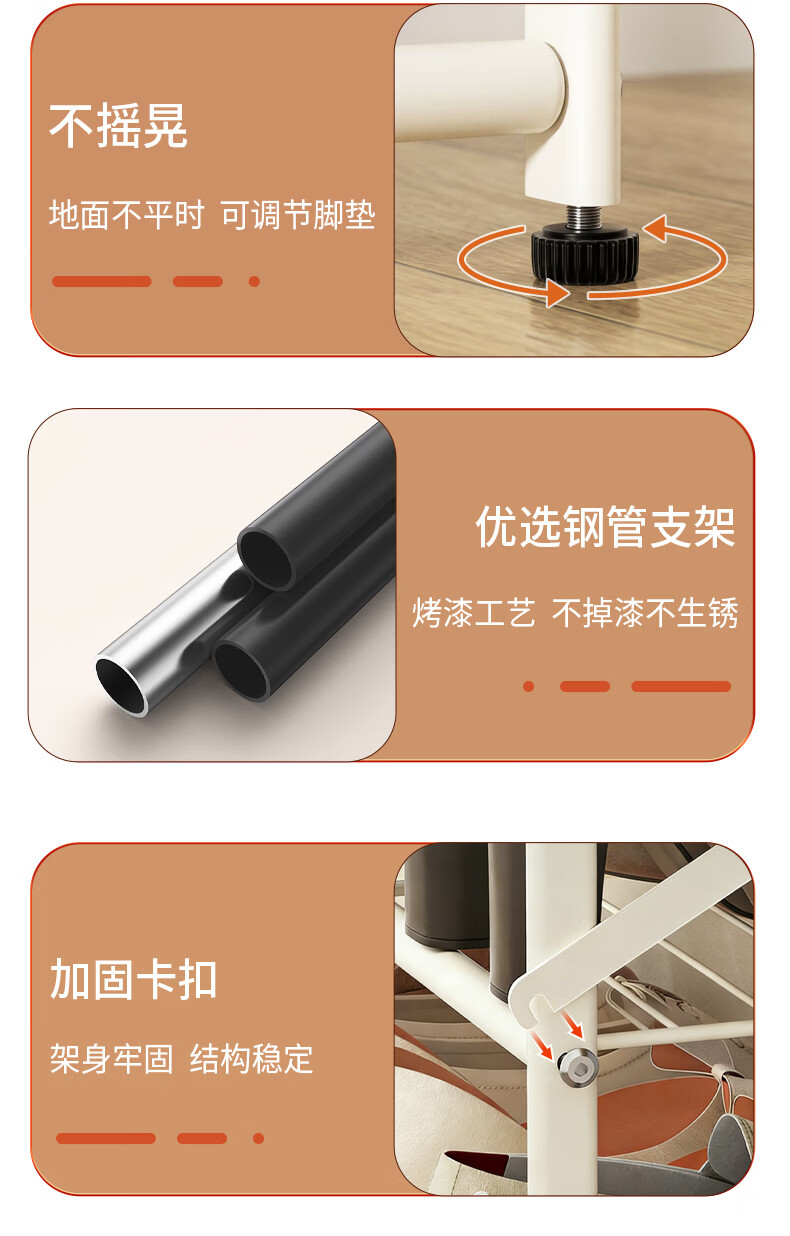 不摇晃

地面不平时 可调节脚垫

优选钢管支架

烤漆工艺 不掉漆不生锈

加固卡扣

架身牢固 结构稳定