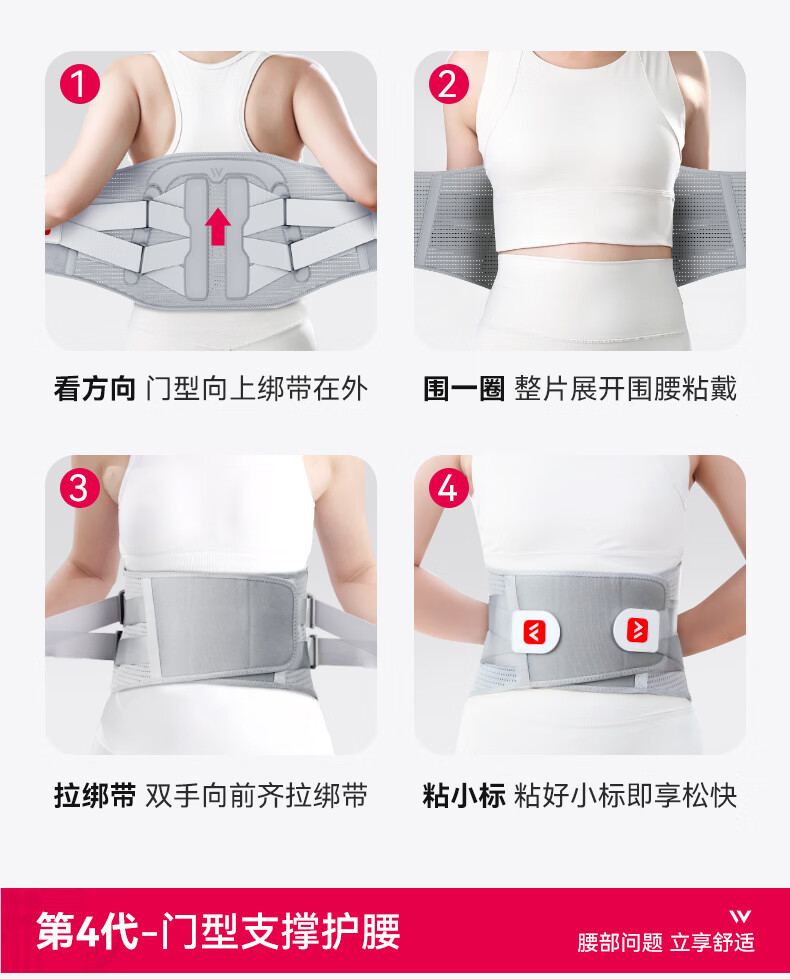 1

看方向 门型向上绑带在外

2

围一圈 整片展开围腰粘戴

3

拉绑带 双手向前齐拉绑带

4

粘小标 粘好小标即享松快

第4代-门型支撑护腰

腰部问题 立享舒适