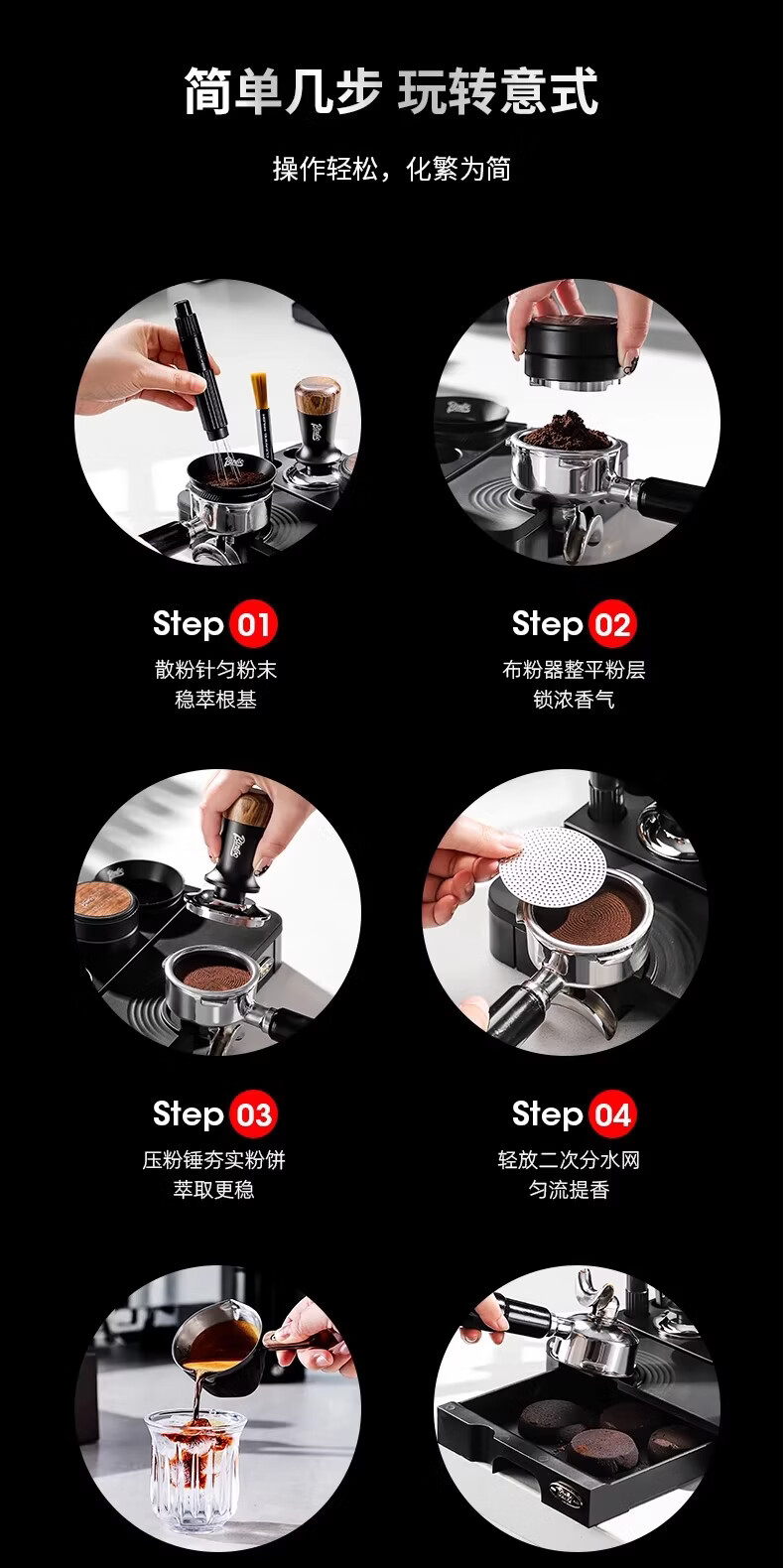 简单几步 玩转意式

操作轻松，化繁为简

Step 01
散粉针匀粉末
稳萃根基

Step 02
布粉器整平粉层
锁浓香气

Step 03
压粉锤夯实粉饼
萃取更稳

Step 04
轻放二次分水网
匀流提香