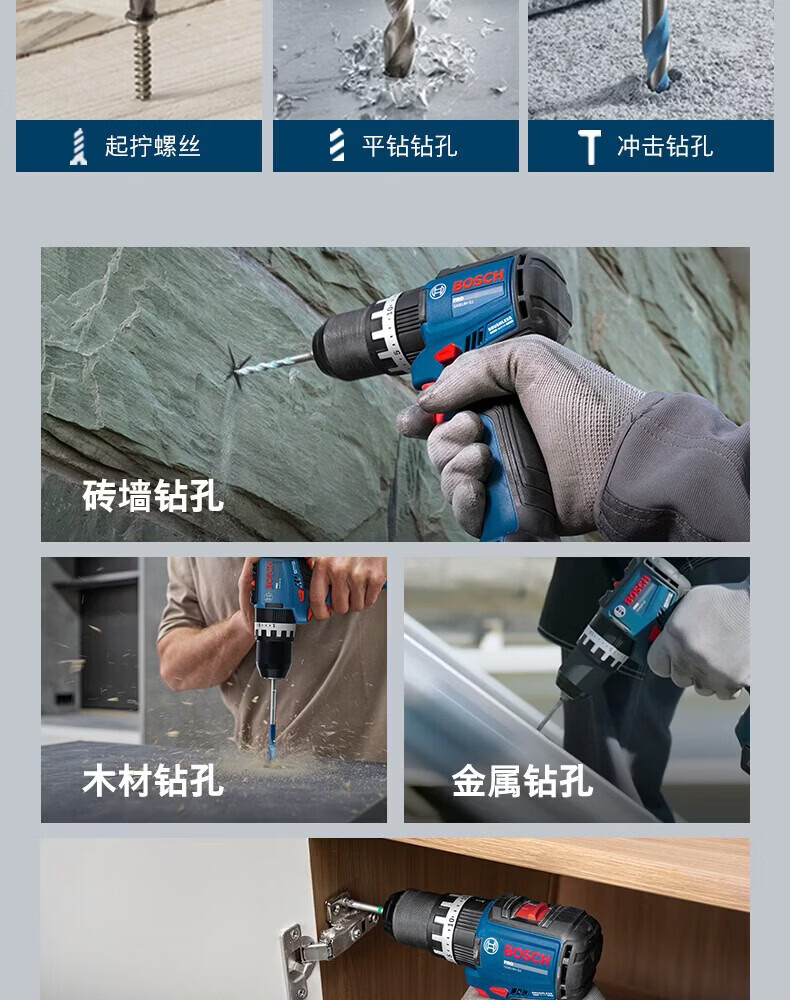 起拧螺丝

平钻钻孔

冲击钻孔

BOSCH

砖墙钻孔

BOSCH

木材钻孔

BOSCH

金属钻孔

BOSCH