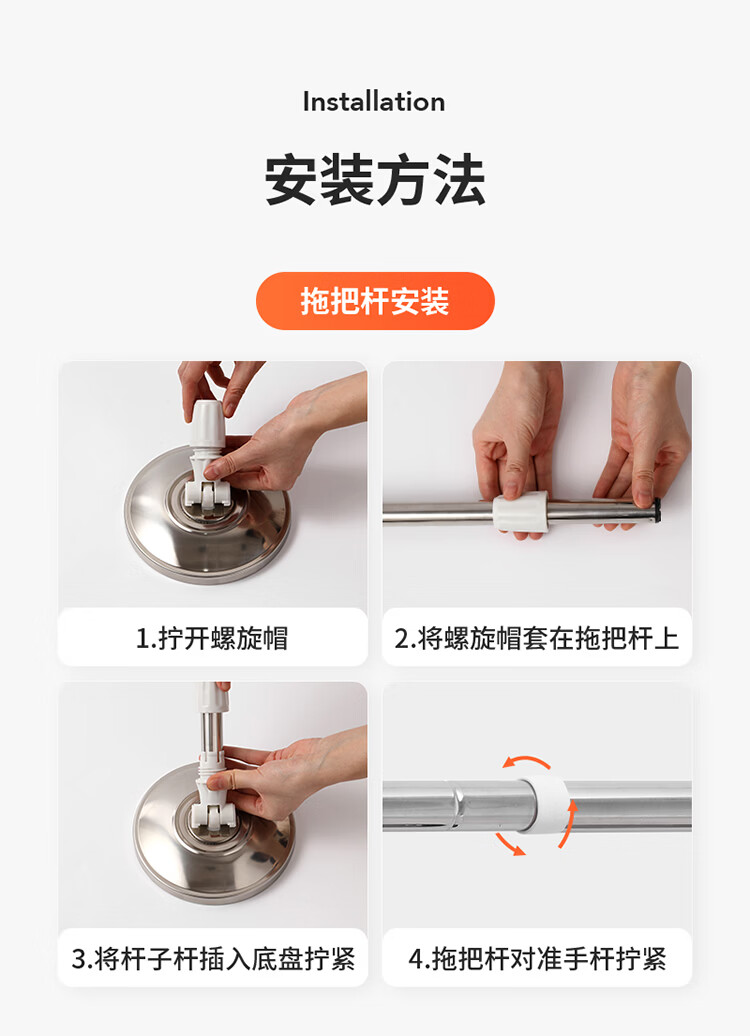 Installation

安装方法

拖把杆安装

1.拧开螺旋帽

2.将螺旋帽套在拖把杆上

3.将杆子杆插入底盘拧紧

4.拖把杆对准手杆拧紧